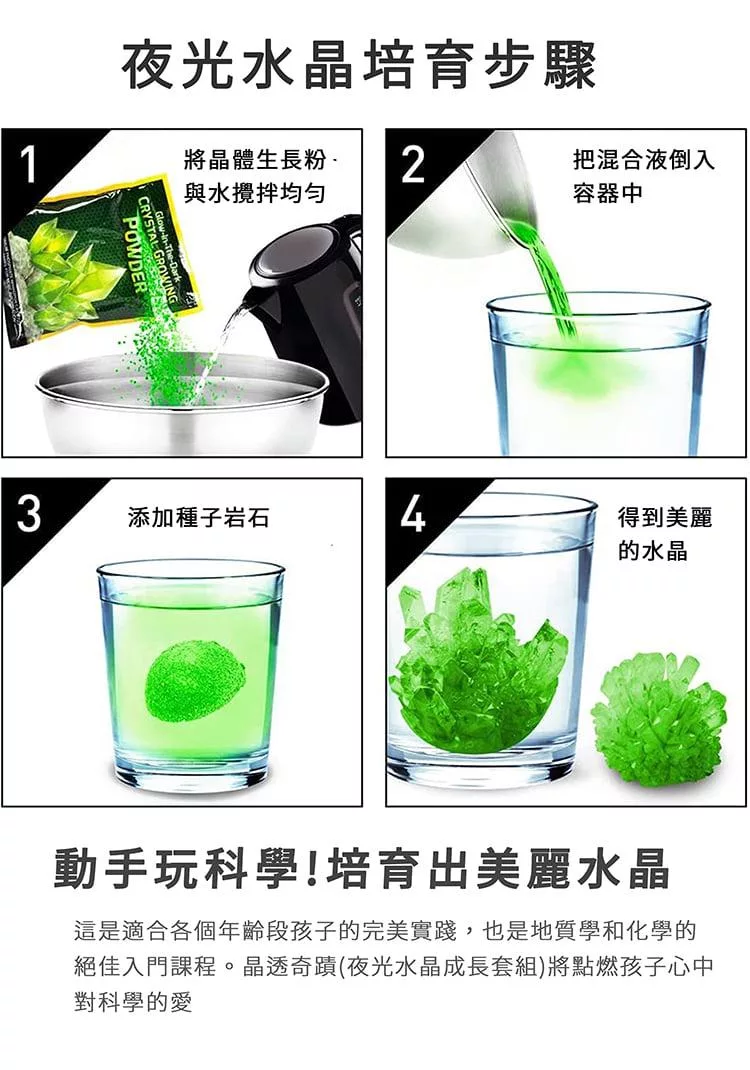 夜光水晶培育步驟

1
將晶體生長粉與水攪拌均勻

Glow-In-The-Dark
CRYSTAL GROWING
POWDER

2
把混合液倒入容器中

3
添加種子岩石

4
得到美麗的水晶

動手玩科學!培育出美麗水晶

這是適合各個年齡段孩子的完美實踐，也是地質學和化學的絕佳入門課程。晶透奇蹟(夜光水晶成長套組)將點燃孩子心中對科學的愛