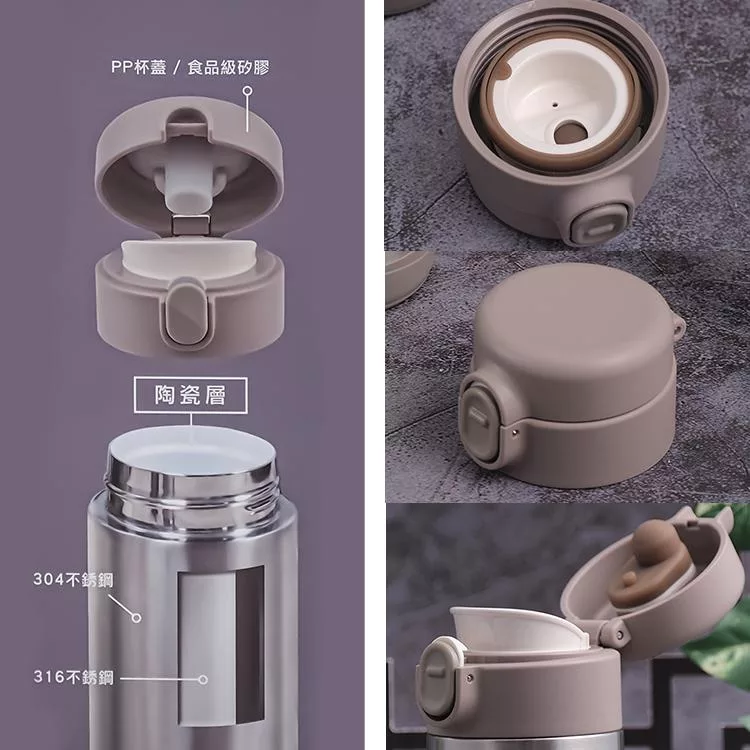 PP杯蓋 / 食品級矽膠

陶瓷層

304不銹鋼

316不銹鋼