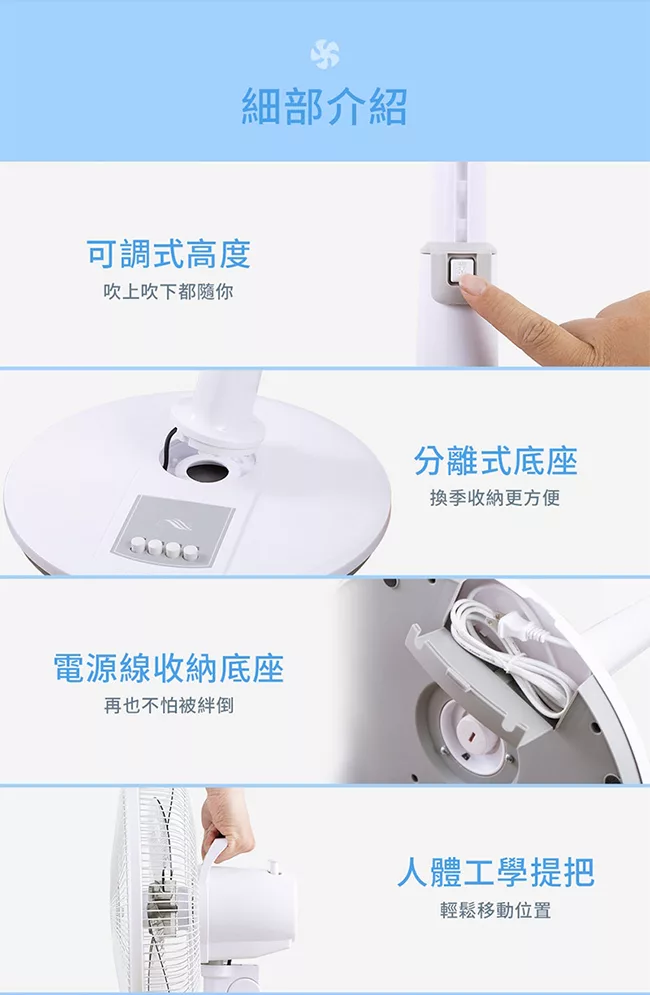 細部介紹

可調式高度
吹上吹下都隨你

分離式底座
換季收納更方便

電源線收納底座
再也不怕被絆倒

人體工學提把
輕鬆移動位置