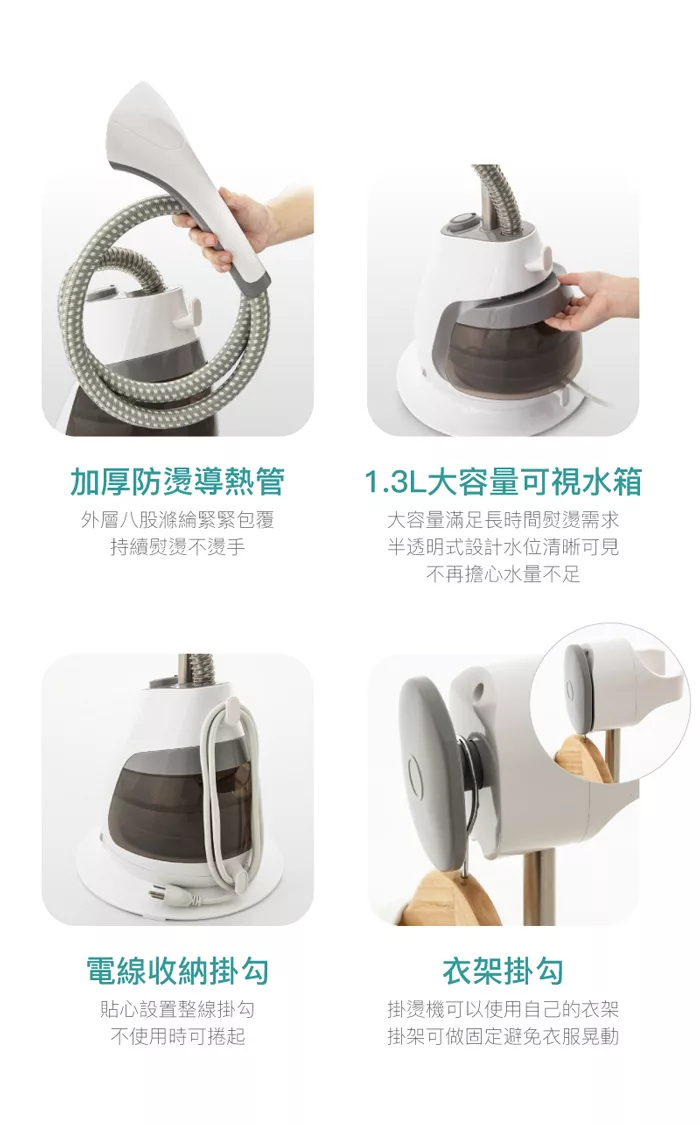 加厚防燙導熱管

外層八股滌綸緊緊包覆
持續熨燙不燙手

1.3L大容量可視水箱

大容量滿足長時間熨燙需求
半透明式設計水位清晰可見
不再擔心水量不足

電線收納掛勾

貼心設置整線掛勾
不使用時可捲起

衣架掛勾

掛燙機可以使用自己的衣架
掛架可做固定避免衣服晃動