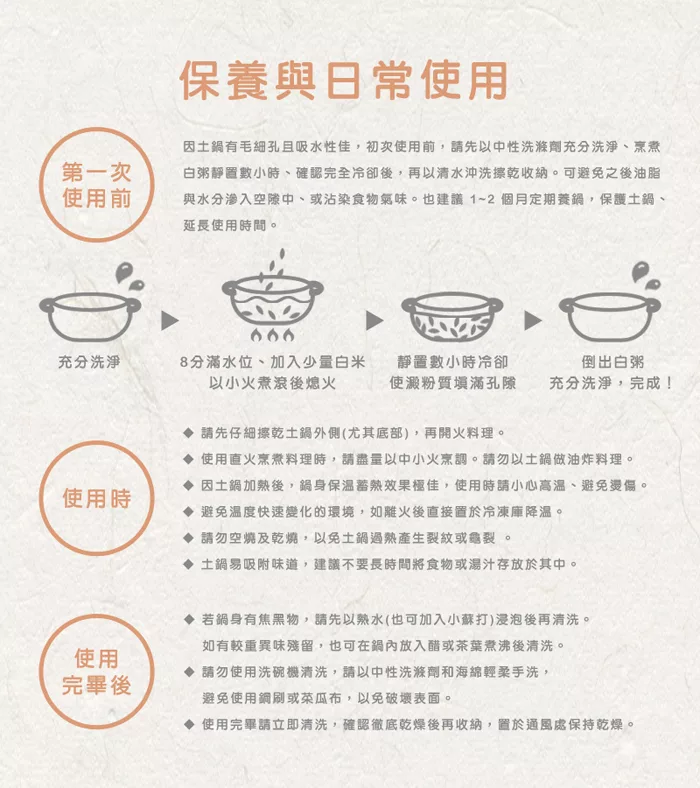 保養與日常使用

第一次使用前

因土鍋有毛細孔且吸水性佳，初次使用前，請先以中性洗滌劑充分洗淨、烹煮白粥靜置數小時、確認完全冷卻後，再以清水沖洗擦乾收納。可避免之後油脂與水分滲入空隙中、或沾染食物氣味。也建議 1~2 個月定期養鍋，保護土鍋、延長使用時間。

充分洗淨

8分滿水位、加入少量白米
以小火煮滾後熄火

靜置數小時冷卻
使澱粉質填滿孔隙

倒出白粥
充分洗淨，完成！

使用時

◆ 請先仔細擦乾土鍋外側(尤其底部)，再開火料理。
◆ 使用直火烹煮料理時，請盡量以中小火烹調。請勿以土鍋做油炸料理。
◆ 因土鍋加熱後，鍋身保溫蓄熱效果極佳，使用時請小心高溫、避免燙傷。
◆ 避免溫度快速變化的環境，如離火後直接置於冷凍庫降溫。
◆ 請勿空燒及乾燒，以免土鍋過熱產生裂紋或龜裂 。
◆ 土鍋易吸附味道，建議不要長時間將食物或湯汁存放於其中。

使用完畢後

◆ 若鍋身有焦黑物，請先以熱水(也可加入小蘇打)浸泡後再清洗。
如有較重異味殘留，也可在鍋內放入醋或茶葉煮沸後清洗。
◆ 請勿使用洗碗機清洗，請以中性洗滌劑和海綿輕柔手洗，
避免使用鋼刷或菜瓜布，以免破壞表面。
◆ 使用完畢請立即清洗，確認徹底乾燥後再收納，置於通風處保持乾燥。