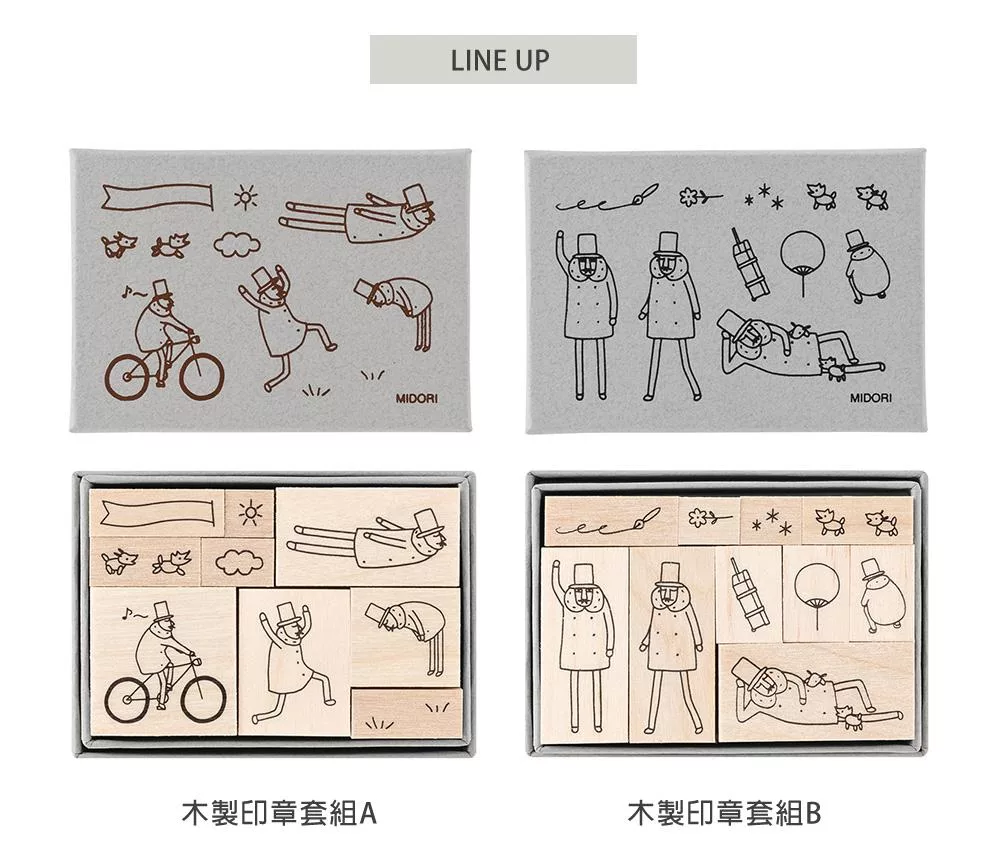 LINE UP

MIDORI

MIDORI

木製印章套組A

木製印章套組B