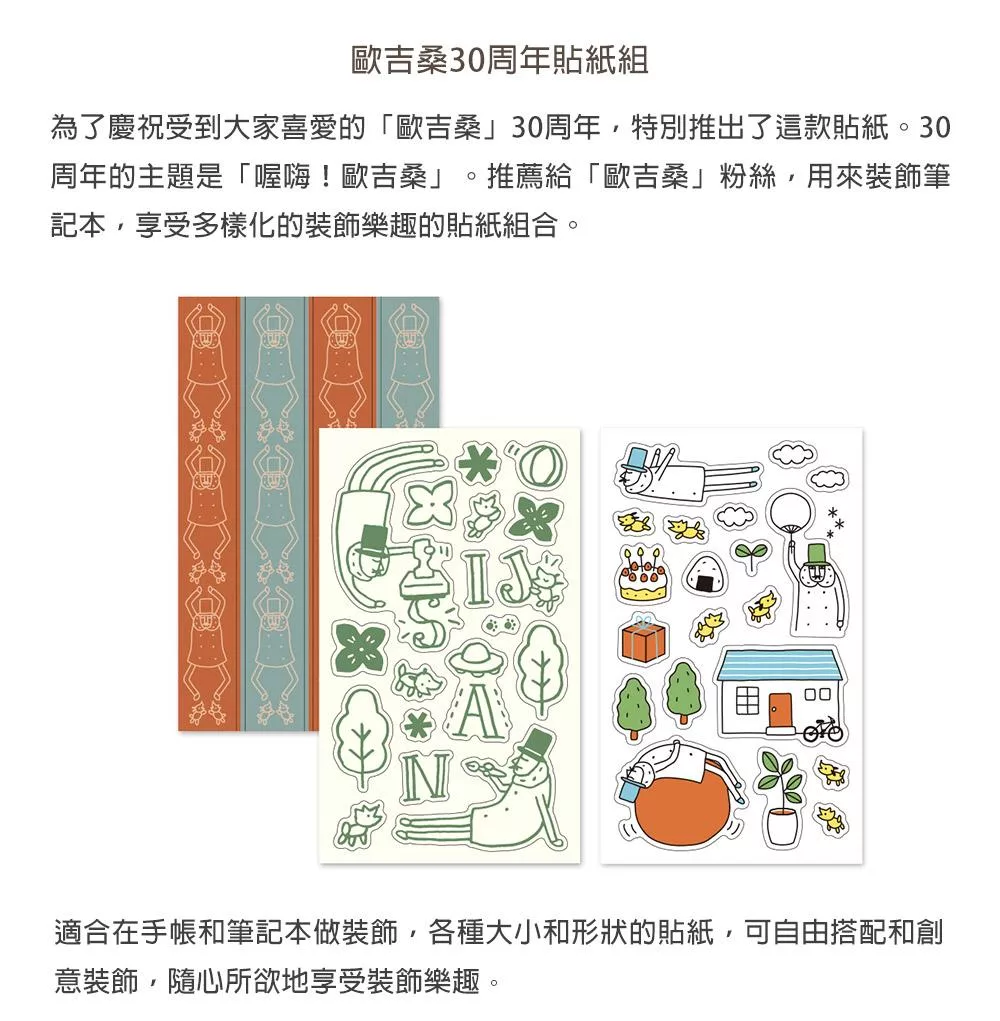 歐吉桑30周年貼紙組

為了慶祝受到大家喜愛的「歐吉桑」30周年，特別推出了這款貼紙。30周年的主題是「喔嗨！歐吉桑」。推薦給「歐吉桑」粉絲，用來裝飾筆記本，享受多樣化的裝飾樂趣的貼紙組合。

I J S A N

適合在手帳和筆記本做裝飾，各種大小和形狀的貼紙，可自由搭配和創意裝飾，隨心所欲地享受裝飾樂趣。