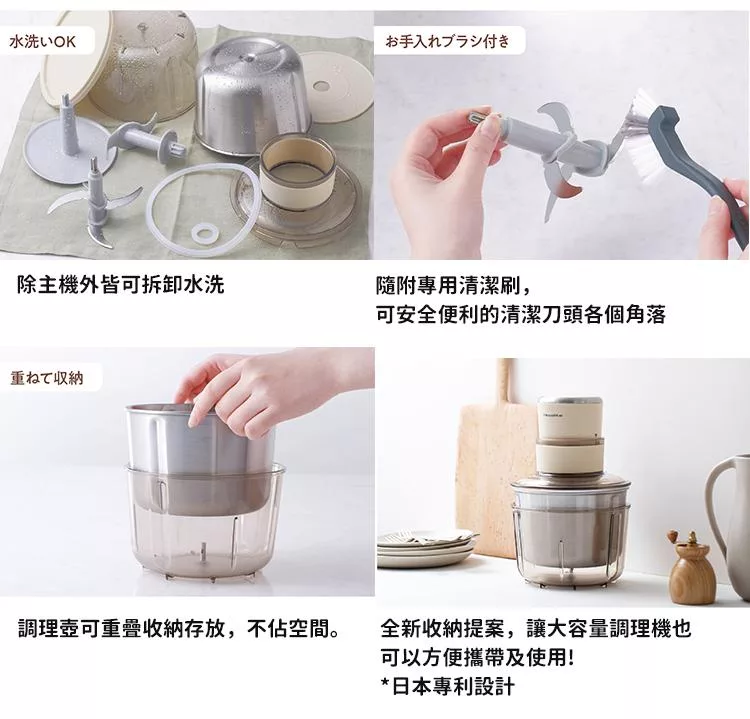 水洗いOK

除主機外皆可拆卸水洗

お手入れブラシ付き

隨附專用清潔刷，
可安全便利的清潔刀頭各個角落

重ねて収納

調理壺可重疊收納存放，不佔空間。

全新收納提案，讓大容量調理機也可以方便攜帶及使用!
*日本專利設計