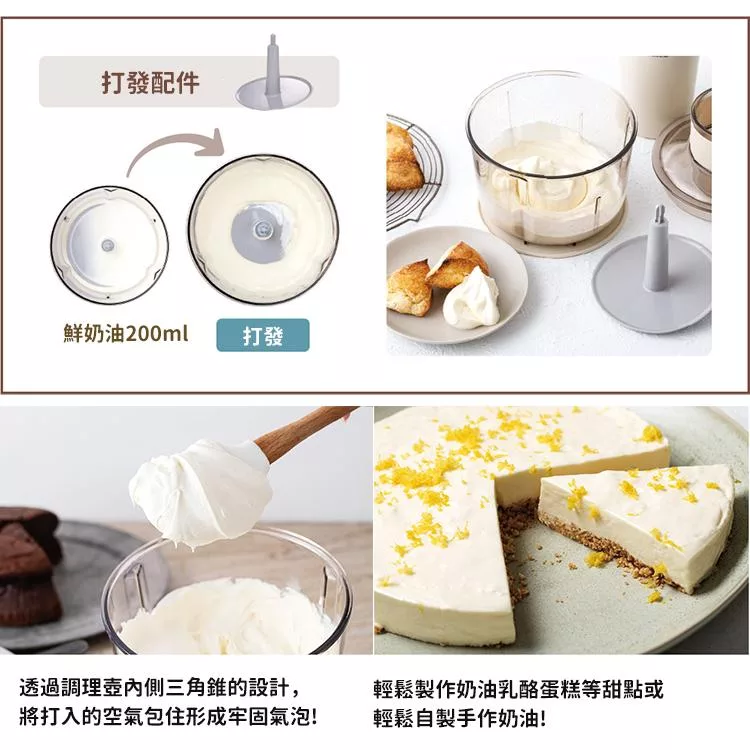 打發配件

鮮奶油200ml

打發

透過調理壺內側三角錐的設計，將打入的空氣包住形成牢固氣泡!

輕鬆製作奶油乳酪蛋糕等甜點或輕鬆自製手作奶油!