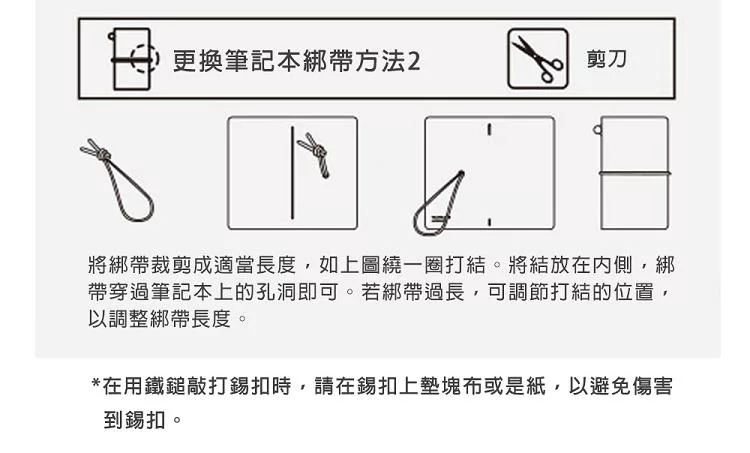 更換筆記本綁帶方法2

剪刀

將綁帶裁剪成適當長度，如上圖繞一圈打結。將結放在內側，綁帶穿過筆記本上的孔洞即可。若綁帶過長，可調節打結的位置，以調整綁帶長度。

*在用鐵鎚敲打錫扣時，請在錫扣上墊塊布或是紙，以避免傷害到錫扣。