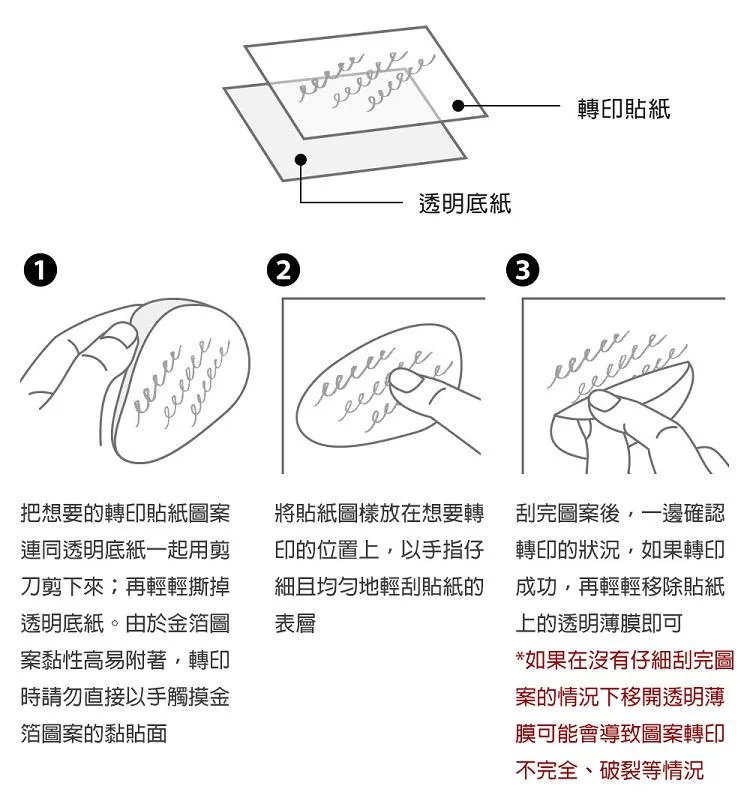 轉印貼紙

透明底紙

1

2

3

把想要的轉印貼紙圖案連同透明底紙一起用剪刀剪下來；再輕輕撕掉透明底紙。由於金箔圖案黏性高易附著，轉印時請勿直接以手觸摸金箔圖案的黏貼面

將貼紙圖樣放在想要轉印的位置上，以手指仔細且均勻地輕刮貼紙的表層

刮完圖案後，一邊確認轉印的狀況，如果轉印成功，再輕輕移除貼紙上的透明薄膜即可
*如果在沒有仔細刮完圖案的情況下移開透明薄膜可能會導致圖案轉印不完全、破裂等情況