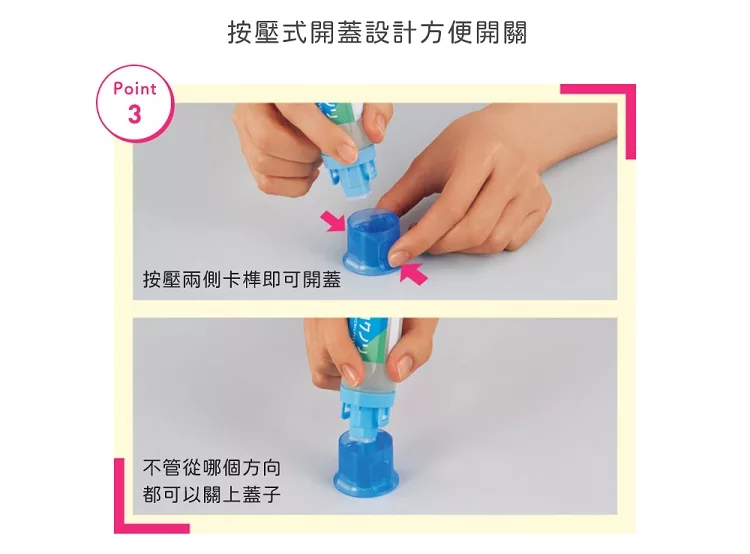 按壓式開蓋設計方便開關

Point
3

按壓兩側卡榫即可開蓋

不管從哪個方向
都可以關上蓋子