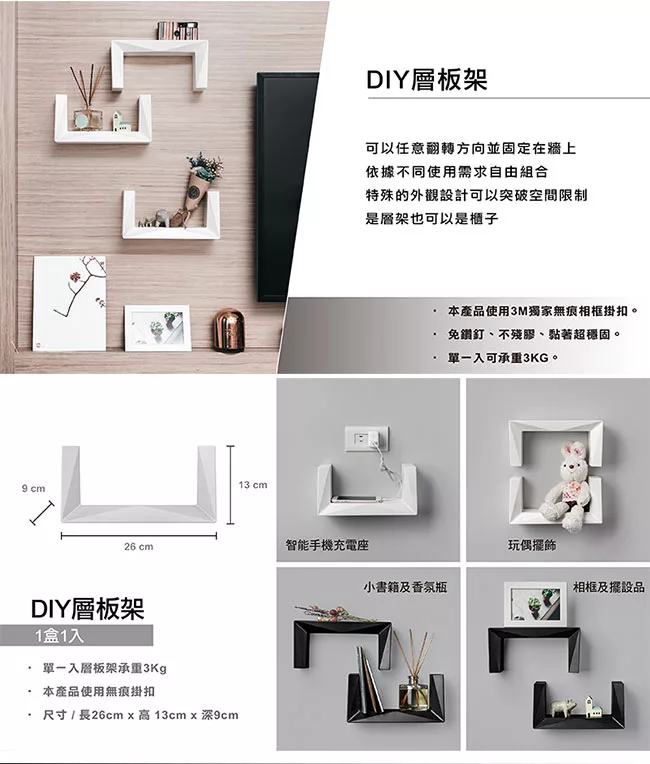 DIY層板架

可以任意翻轉方向並固定在牆上
依據不同使用需求自由組合
特殊的外觀設計可以突破空間限制
是層架也可以是櫃子

· 本產品使用3M獨家無痕相框掛扣。
· 免鑽釘、不殘膠、黏著超穩固。
· 單一入可承重3KG。

9 cm
13 cm
26 cm

智能手機充電座

玩偶擺飾

小書籍及香氛瓶

相框及擺設品

DIY層板架
1盒1入

· 單一入層板架承重3Kg
· 本產品使用無痕掛扣
· 尺寸 / 長26cm x 高 13cm x 深9cm