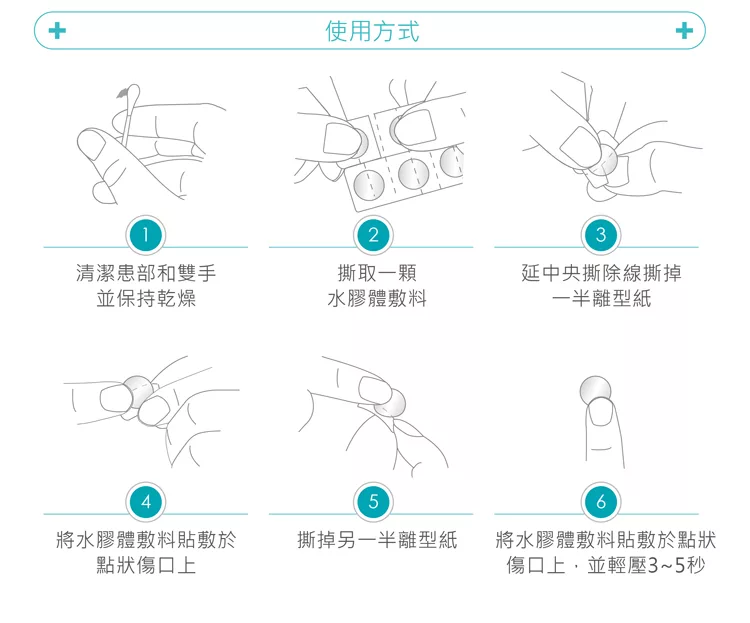 使用方式

1
清潔患部和雙手
並保持乾燥

2
撕取一顆
水膠體敷料

3
延中央撕除線撕掉
一半離型紙

4
將水膠體敷料貼敷於
點狀傷口上

5
撕掉另一半離型紙

6
將水膠體敷料貼敷於點狀
傷口上，並輕壓3~5秒