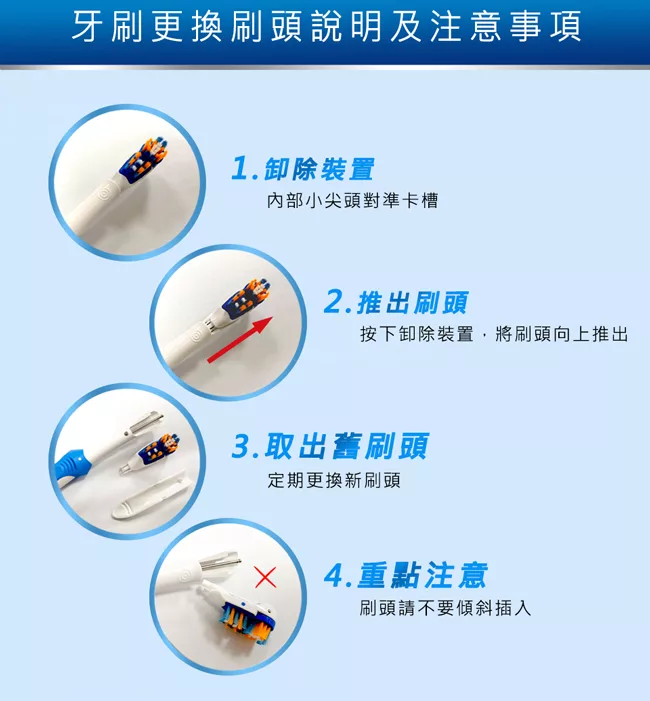 牙刷更換刷頭說明及注意事項

1.卸除裝置
內部小尖頭對準卡槽

2.推出刷頭
按下卸除裝置，將刷頭向上推出

3.取出舊刷頭
定期更換新刷頭

4.重點注意
刷頭請不要傾斜插入