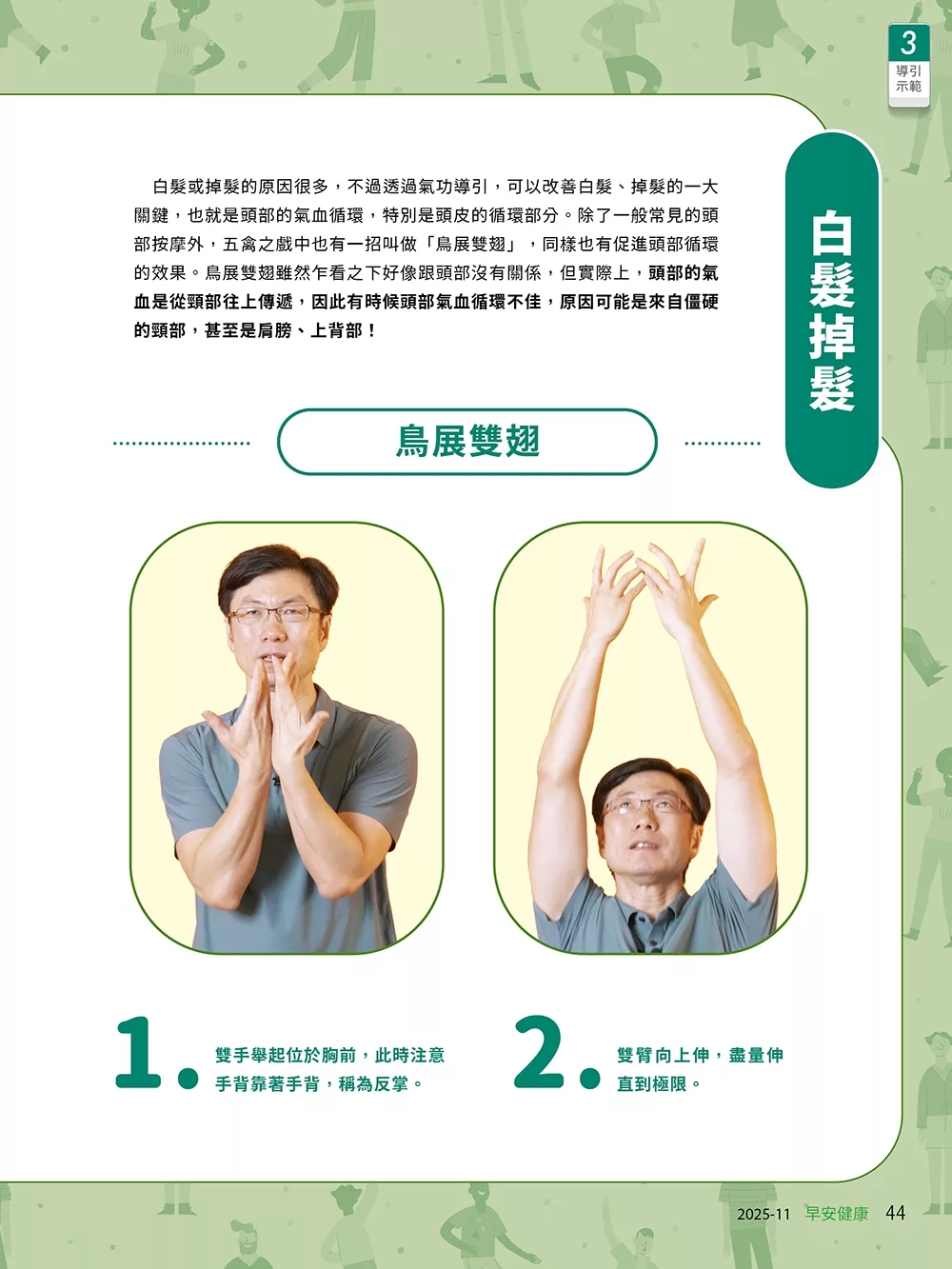 3
導引示範

白髮掉髮

白髮或掉髮的原因很多，不過透過氣功導引，可以改善白髮、掉髮的一大關鍵，也就是頭部的氣血循環，特別是頭皮的循環部分。除了一般常見的頭部按摩外，五禽之戲中也有一招叫做「鳥展雙翅」，同樣也有促進頭部循環的效果。鳥展雙翅雖然乍看之下好像跟頭部沒有關係，但實際上，頭部的氣血是從頸部往上傳遞，因此有時候頭部氣血循環不佳，原因可能是來自僵硬的頸部，甚至是肩膀、上背部！

鳥展雙翅

1. 雙手舉起位於胸前，此時注意手背靠著手背，稱為反掌。

2. 雙臂向上伸，盡量伸直到極限。

2025-11 早安健康 44