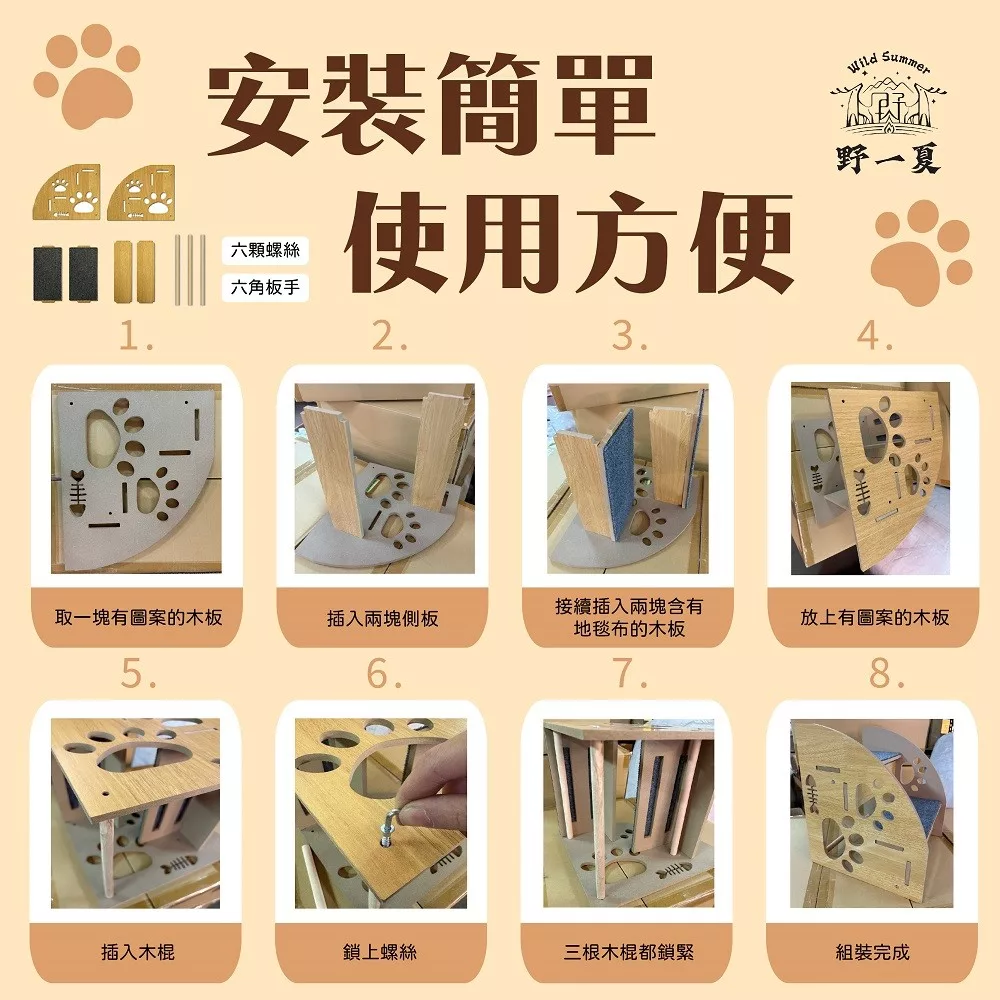 安裝簡單
使用方便

Wild Summer
野一夏

六顆螺絲
六角板手

1.
取一塊有圖案的木板

2.
插入兩塊側板

3.
接續插入兩塊含有地毯布的木板

4.
放上有圖案的木板

5.
插入木棍

6.
鎖上螺絲

7.
三根木棍都鎖緊

8.
組裝完成