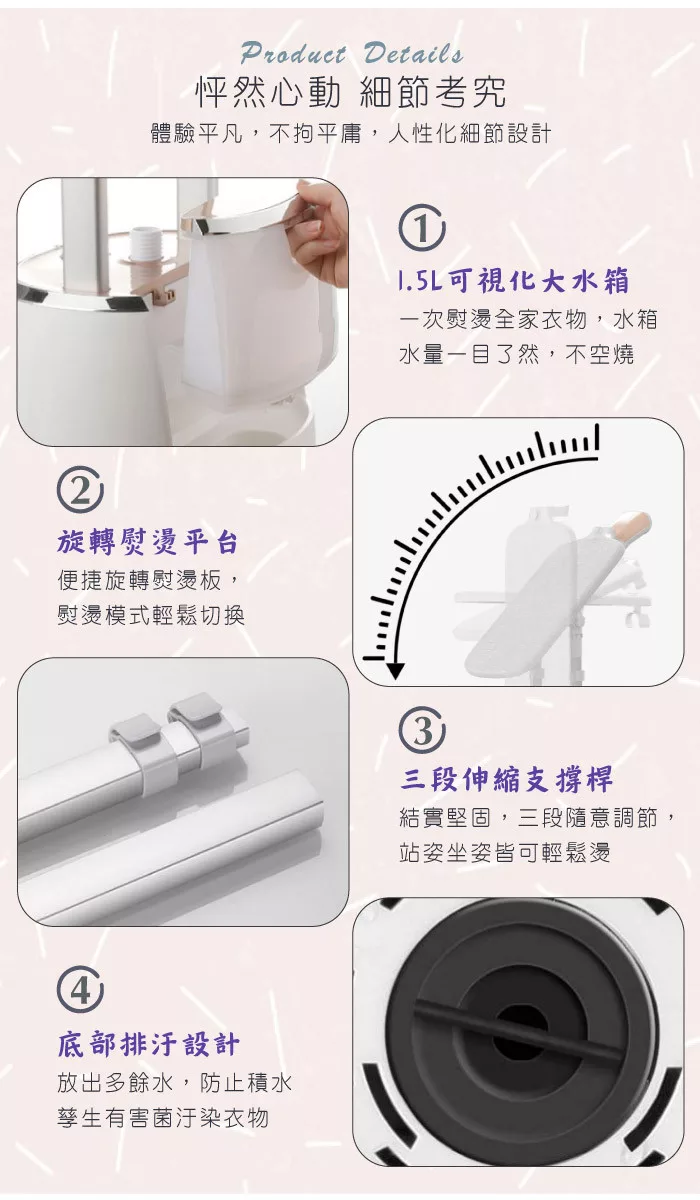 Product Details
怦然心動 細節考究
體驗平凡，不拘平庸，人性化細節設計

1
1.5L可視化大水箱
一次熨燙全家衣物，水箱水量一目了然，不空燒

2
旋轉熨燙平台
便捷旋轉熨燙板，熨燙模式輕鬆切換

3
三段伸縮支撐桿
結實堅固，三段隨意調節，站姿坐姿皆可輕鬆燙

4
底部排汙設計
放出多餘水，防止積水孳生有害菌汙染衣物