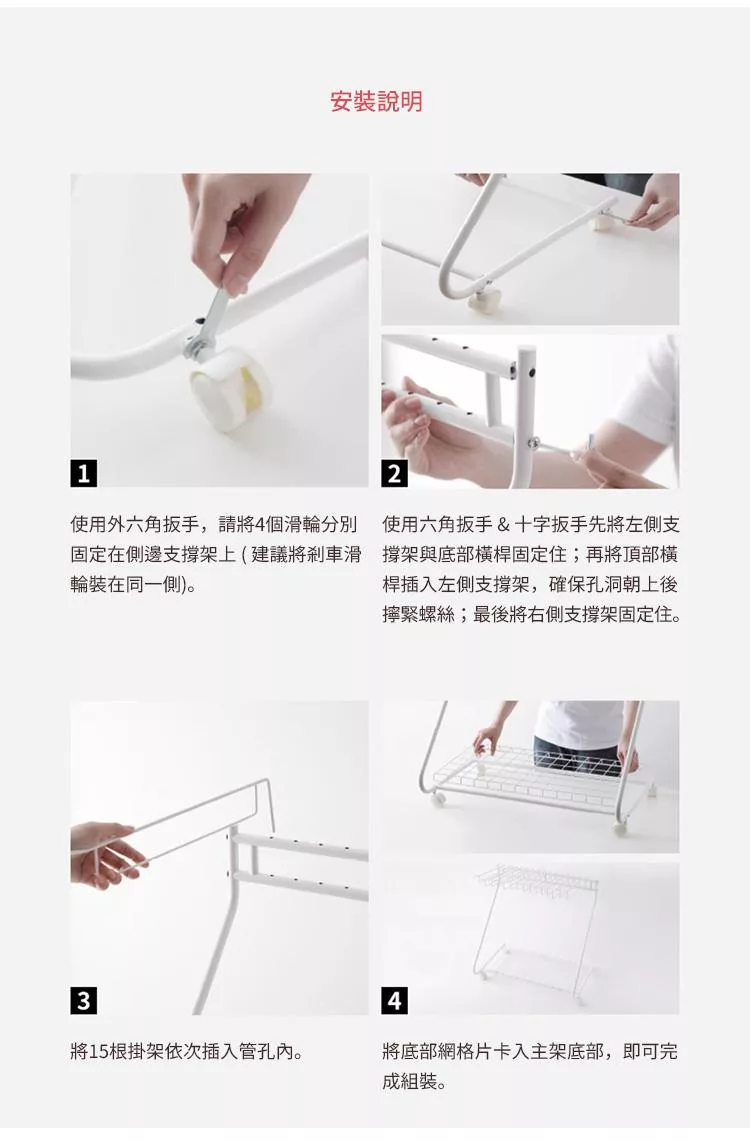 安裝說明

1

使用外六角扳手，請將4個滑輪分別固定在側邊支撐架上 ( 建議將剎車滑輪裝在同一側)。

2

使用六角扳手 & 十字扳手先將左側支撐架與底部橫桿固定住；再將頂部橫桿插入左側支撐架，確保孔洞朝上後擰緊螺絲；最後將右側支撐架固定住。

3

將15根掛架依次插入管孔內。

4

將底部網格片卡入主架底部，即可完成組裝。