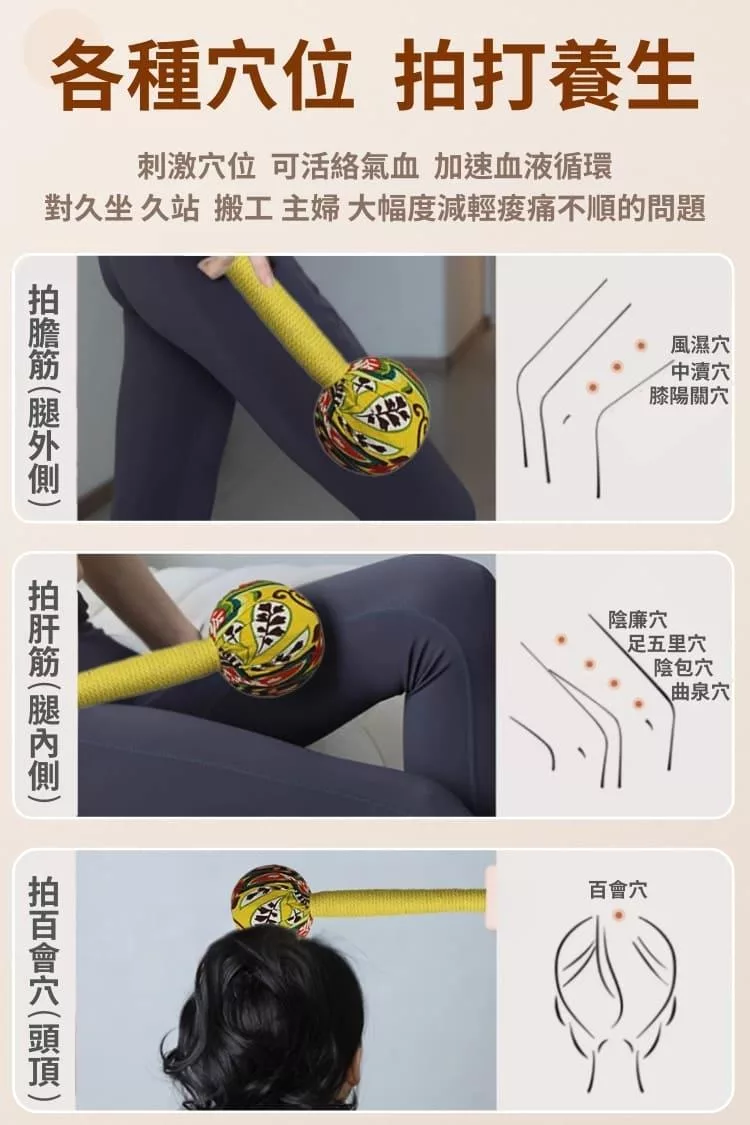 各種穴位 拍打養生

刺激穴位 可活絡氣血 加速血液循環
對久坐 久站 搬工 主婦 大幅度減輕痠痛不順的問題

拍膽筋(腿外側)

風濕穴
中瀆穴
膝陽關穴

拍肝筋(腿內側)

陰廉穴
足五里穴
陰包穴
曲泉穴

拍百會穴(頭頂)

百會穴