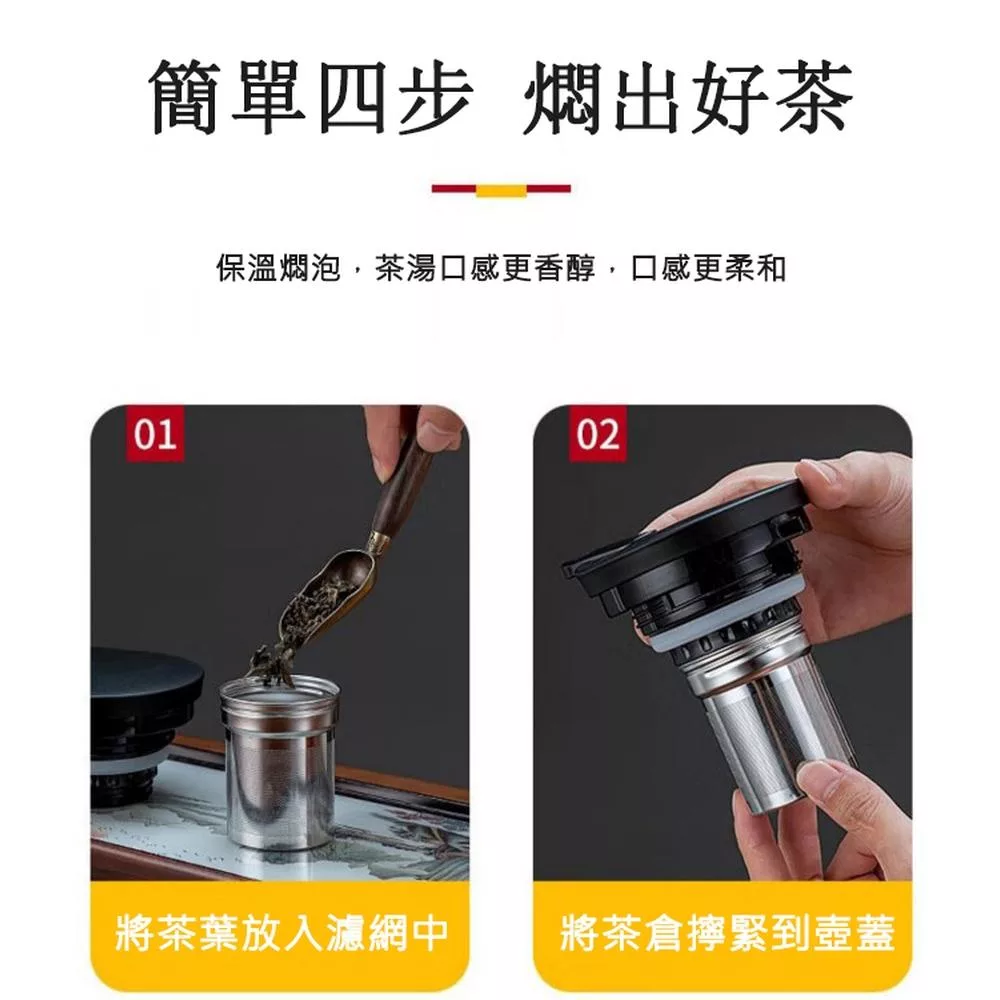 簡單四步 燜出好茶

保溫燜泡，茶湯口感更香醇，口感更柔和

01

將茶葉放入濾網中

02

將茶倉擰緊到壺蓋