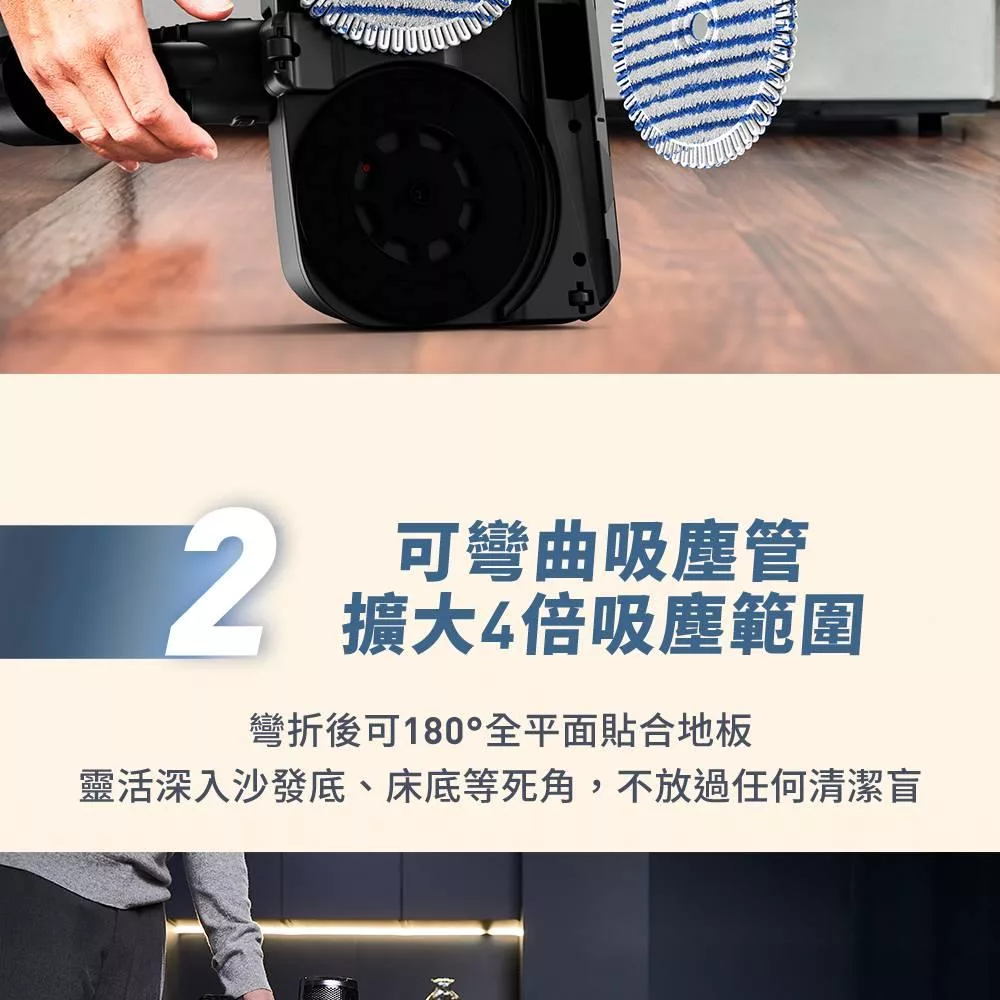 2

可彎曲吸塵管
擴大4倍吸塵範圍

彎折後可180°全平面貼合地板
靈活深入沙發底、床底等死角，不放過任何清潔盲