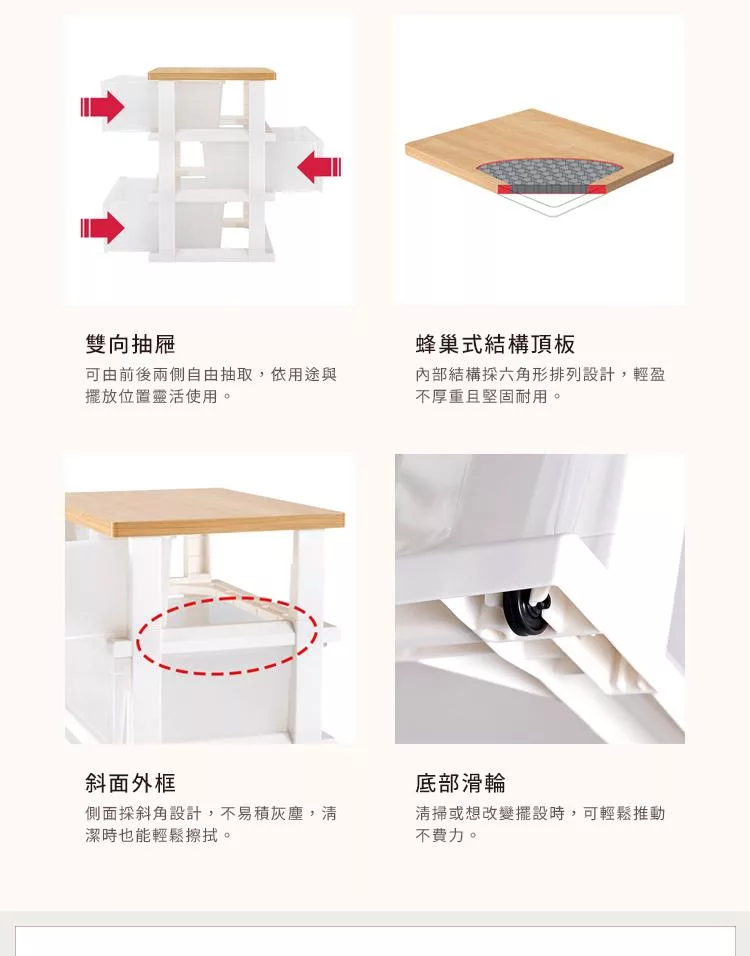 雙向抽屜

可由前後兩側自由抽取，依用途與擺放位置靈活使用。

蜂巢式結構頂板

內部結構採六角形排列設計，輕盈不厚重且堅固耐用。

斜面外框

側面採斜角設計，不易積灰塵，清潔時也能輕鬆擦拭。

底部滑輪

清掃或想改變擺設時，可輕鬆推動不費力。