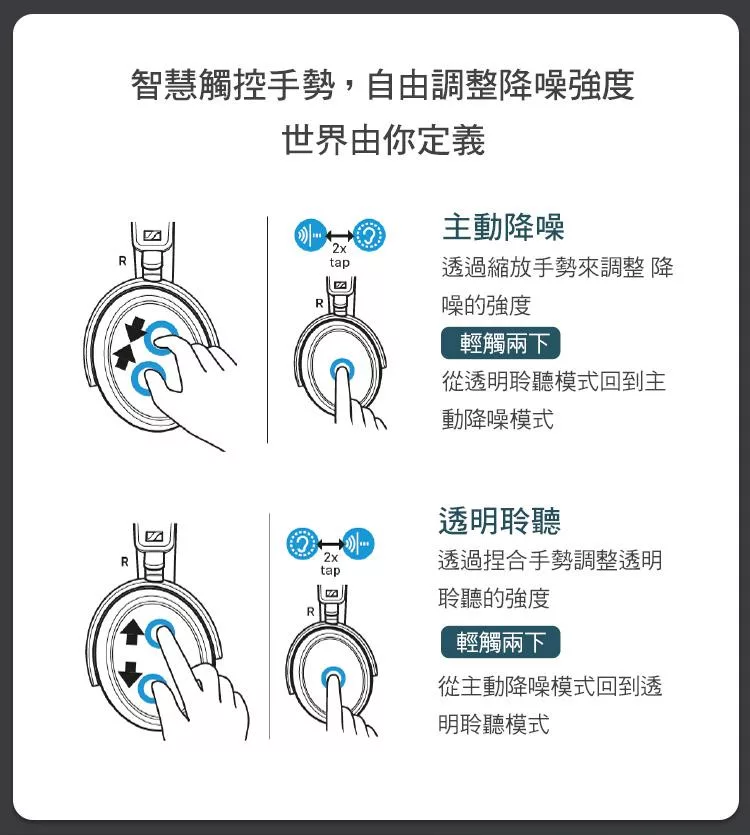 智慧觸控手勢，自由調整降噪強度
世界由你定義

R

2x
tap

R

主動降噪
透過縮放手勢來調整 降噪的強度

輕觸兩下
從透明聆聽模式回到主動降噪模式

R

2x
tap

R

透明聆聽
透過捏合手勢調整透明聆聽的強度

輕觸兩下
從主動降噪模式回到透明聆聽模式