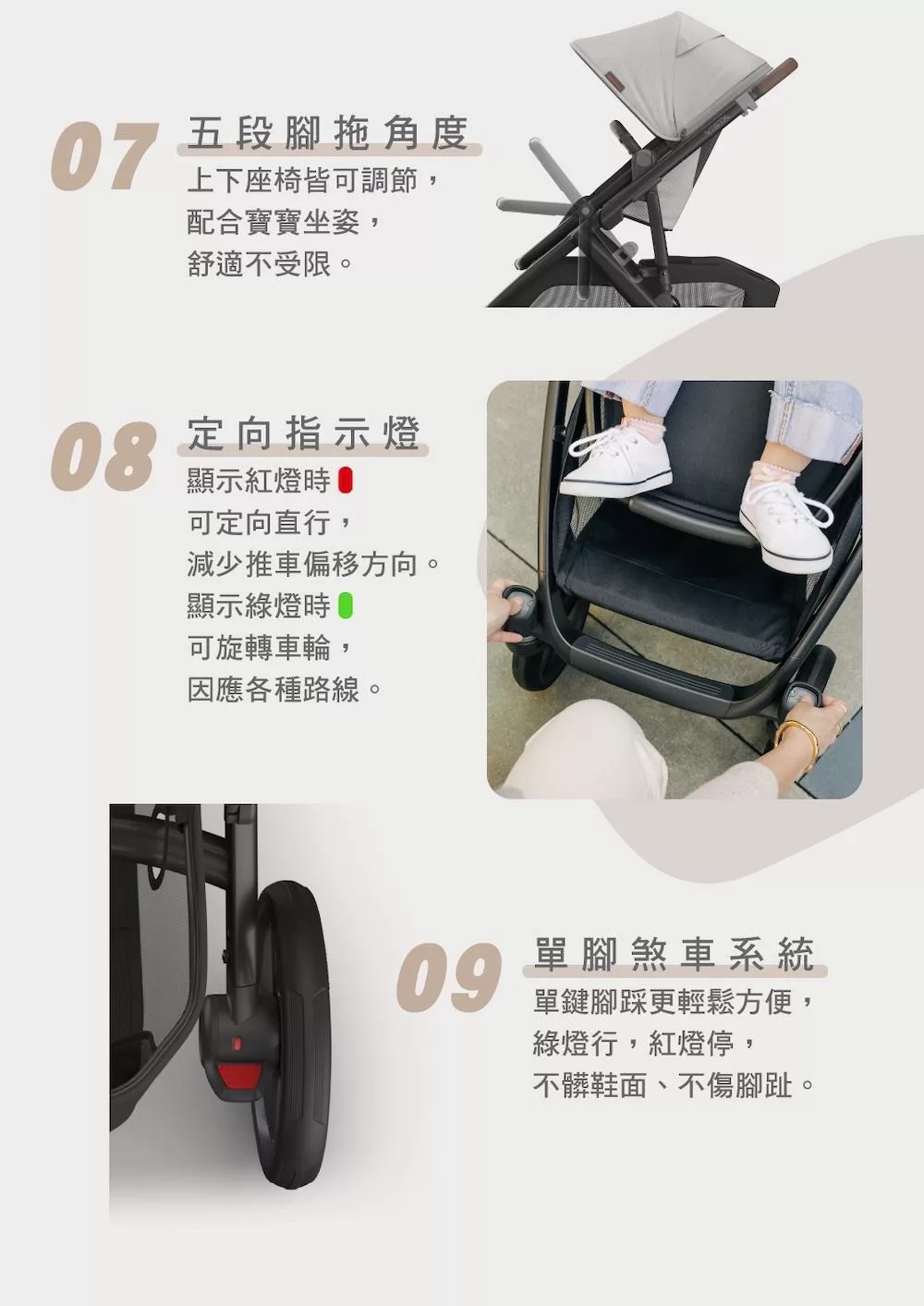 07 五段腳拖角度
上下座椅皆可調節，
配合寶寶坐姿，
舒適不受限。

08 定向指示燈
顯示紅燈時
可定向直行，
減少推車偏移方向。
顯示綠燈時
可旋轉車輪，
因應各種路線。

09 單腳煞車系統
單鍵腳踩更輕鬆方便，
綠燈行，紅燈停，
不髒鞋面、不傷腳趾。