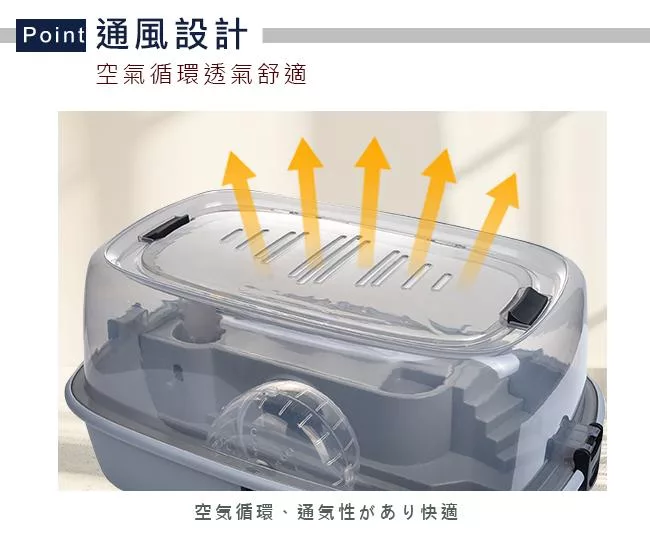 Point 通風設計

空氣循環透氣舒適

空気循環、通気性があり快適