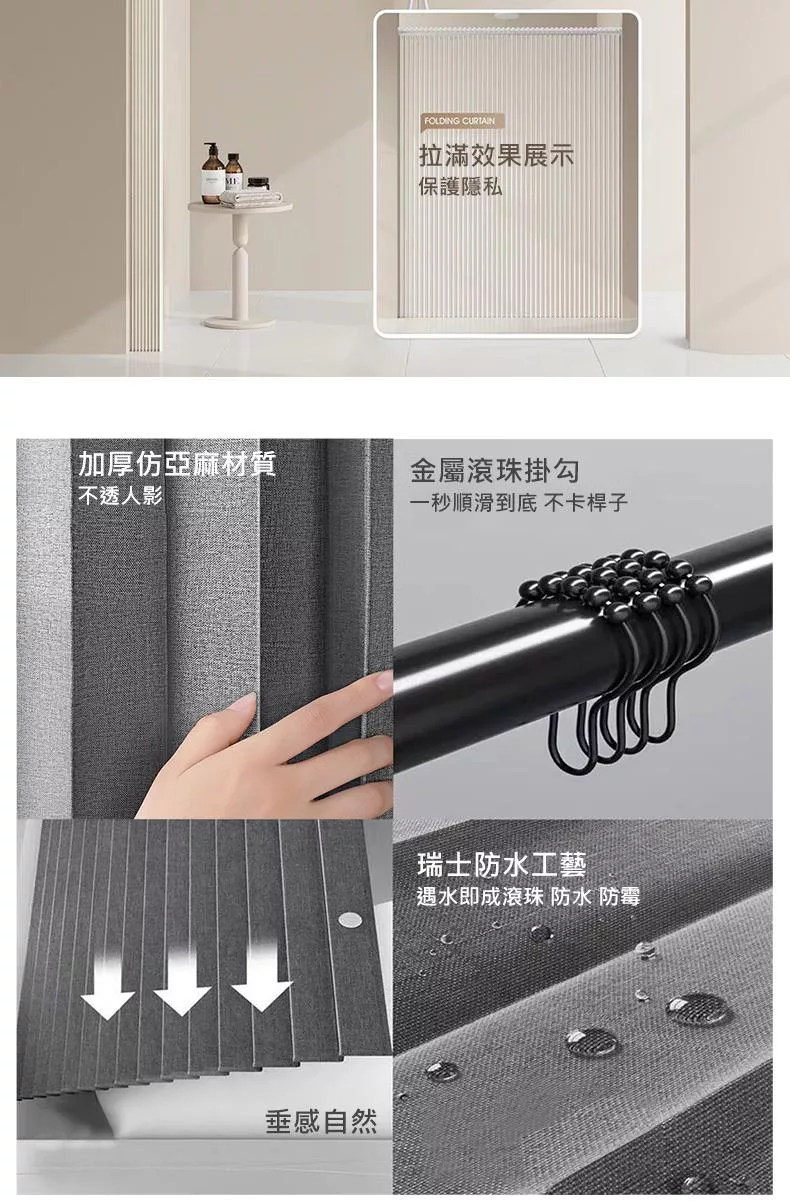 FOLDING CURTAIN
拉滿效果展示
保護隱私

加厚仿亞麻材質
不透人影

金屬滾珠掛勾
一秒順滑到底 不卡桿子

瑞士防水工藝
遇水即成滾珠 防水 防霉

垂感自然