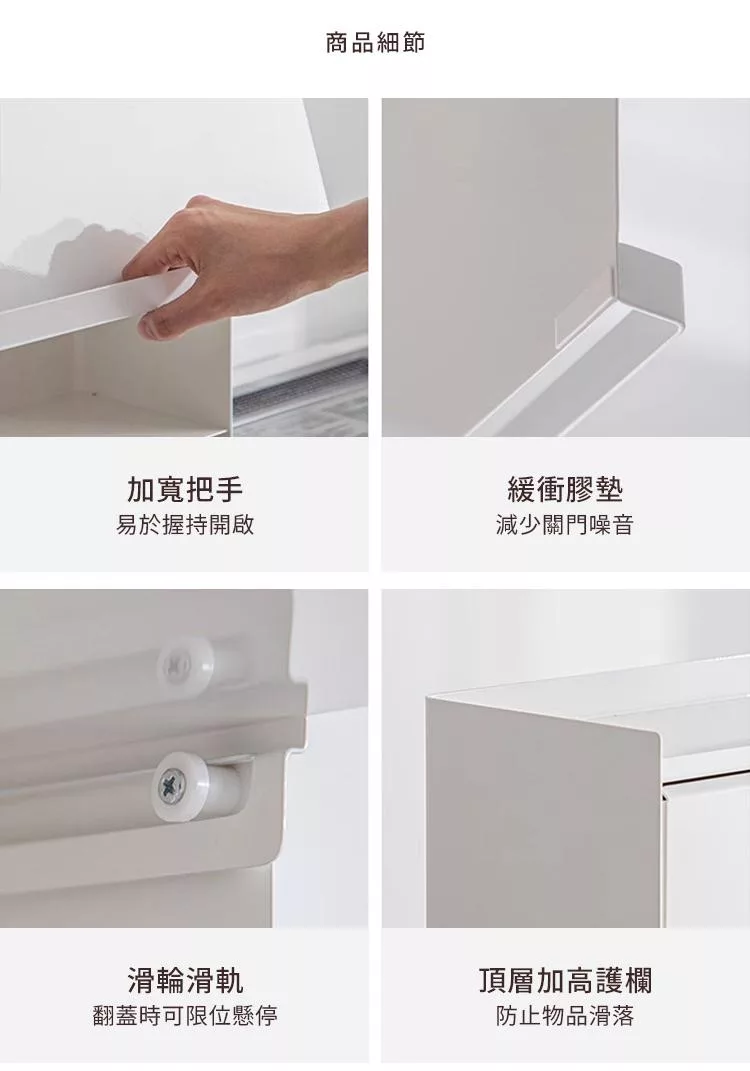 商品細節

加寬把手
易於握持開啟

緩衝膠墊
減少關門噪音

滑輪滑軌
翻蓋時可限位懸停

頂層加高護欄
防止物品滑落