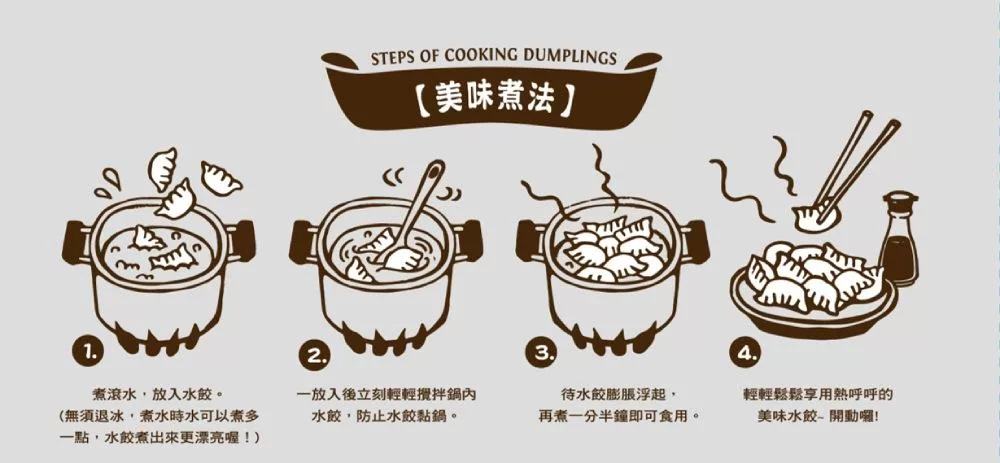 STEPS OF COOKING DUMPLINGS

【美味煮法】

1.

煮滾水，放入水餃。
(無須退冰，煮水時水可以煮多一點，水餃煮出來更漂亮喔！)

2.

一放入後立刻輕輕攪拌鍋內水餃，防止水餃黏鍋。

3.

待水餃膨脹浮起，再煮一分半鐘即可食用。

4.

輕輕鬆鬆享用熱呼呼的美味水餃~ 開動囉!