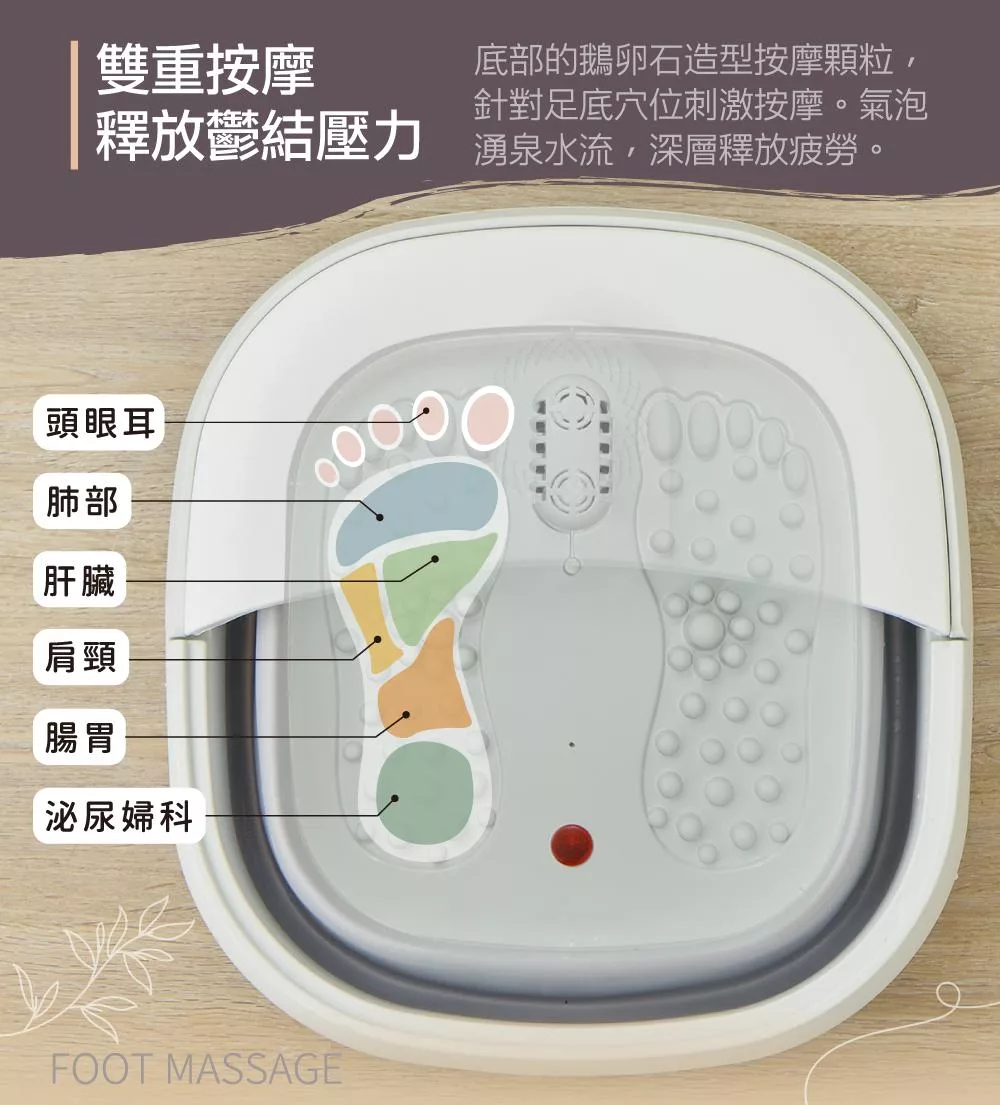 雙重按摩
釋放鬱結壓力

底部的鵝卵石造型按摩顆粒，針對足底穴位刺激按摩。氣泡湧泉水流，深層釋放疲勞。

頭眼耳

肺部

肝臟

肩頸

腸胃

泌尿婦科

FOOT MASSAGE