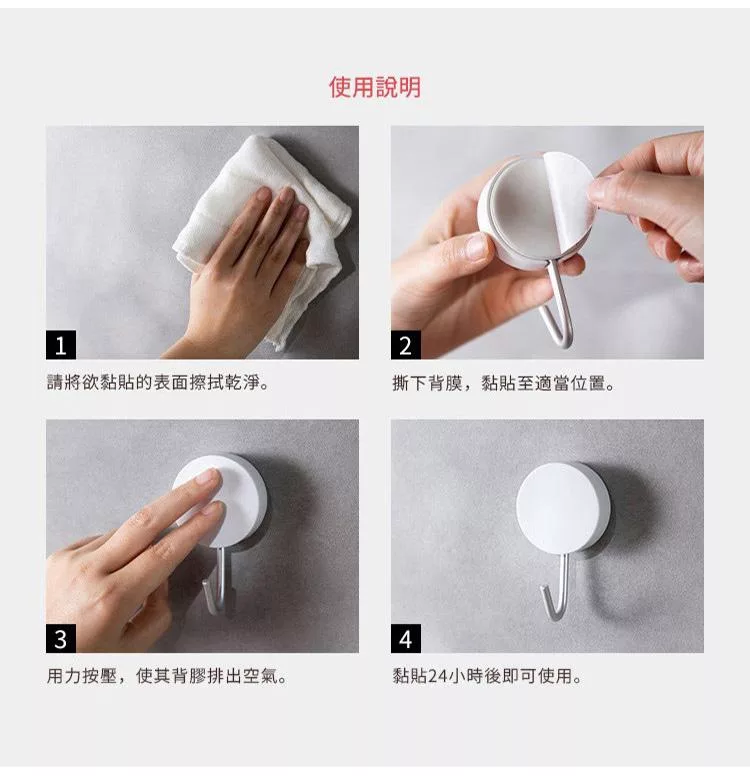 使用說明

1

請將欲黏貼的表面擦拭乾淨。

2

撕下背膜，黏貼至適當位置。

3

用力按壓，使其背膠排出空氣。

4

黏貼24小時後即可使用。