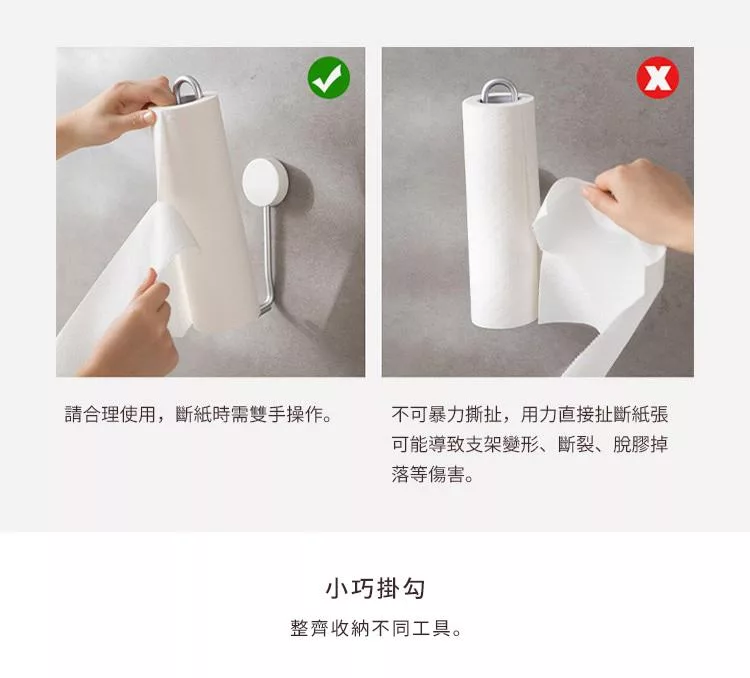 請合理使用，斷紙時需雙手操作。

不可暴力撕扯，用力直接扯斷紙張可能導致支架變形、斷裂、脫膠掉落等傷害。

小巧掛勾

整齊收納不同工具。