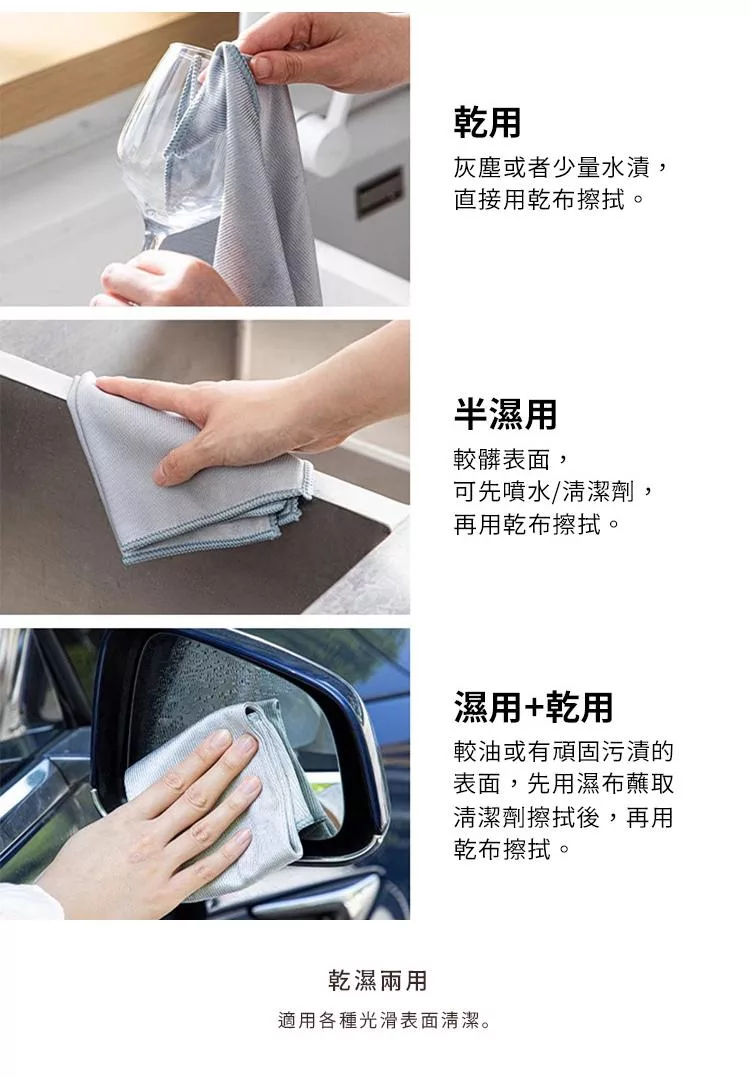 乾用

灰塵或者少量水漬，直接用乾布擦拭。

半濕用

較髒表面，可先噴水/清潔劑，再用乾布擦拭。

濕用+乾用

較油或有頑固污漬的表面，先用濕布蘸取清潔劑擦拭後，再用乾布擦拭。

乾濕兩用

適用各種光滑表面清潔。