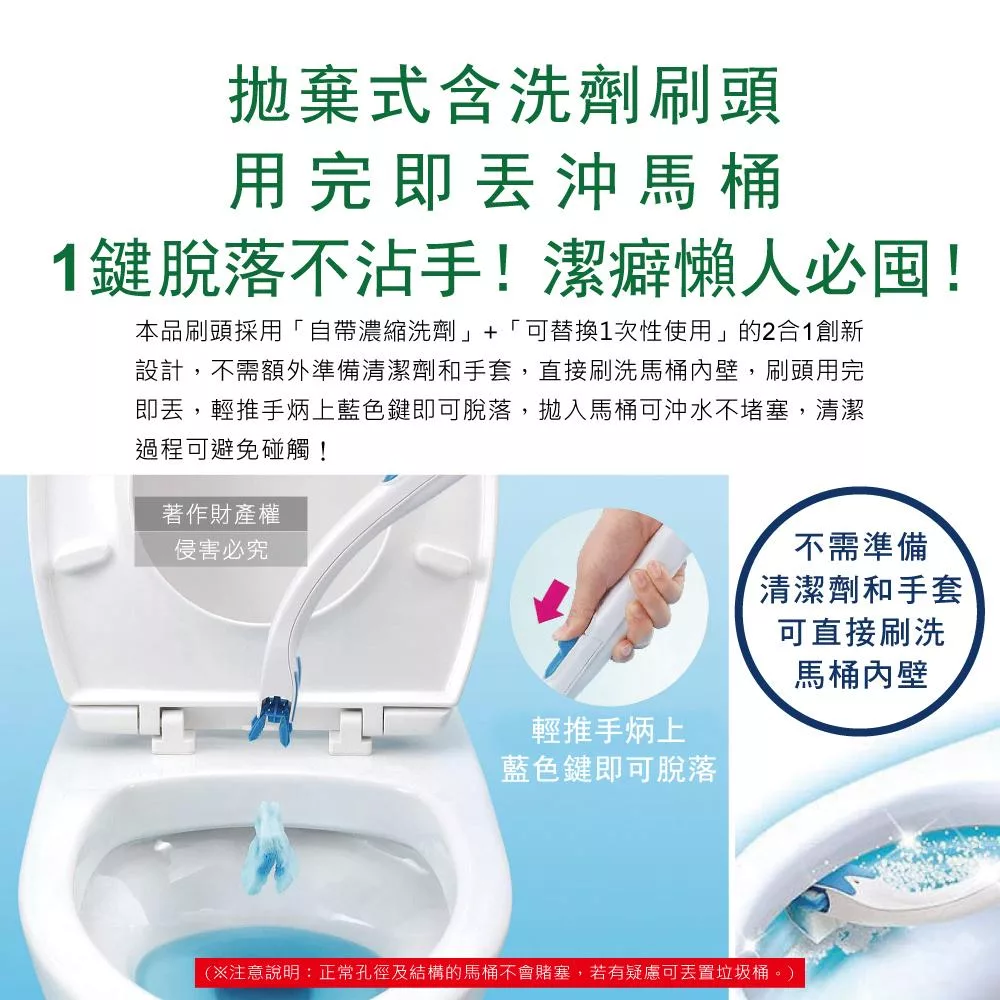 拋棄式含洗劑刷頭
用完即丟沖馬桶
1鍵脫落不沾手！潔癖懶人必囤！

本品刷頭採用「自帶濃縮洗劑」+「可替換1次性使用」的2合1創新設計，不需額外準備清潔劑和手套，直接刷洗馬桶內壁，刷頭用完即丟，輕推手炳上藍色鍵即可脫落，拋入馬桶可沖水不堵塞，清潔過程可避免碰觸！

著作財產權
侵害必究

輕推手炳上
藍色鍵即可脫落

不需準備
清潔劑和手套
可直接刷洗
馬桶內壁

(※注意說明：正常孔徑及結構的馬桶不會賭塞，若有疑慮可丟置垃圾桶。)