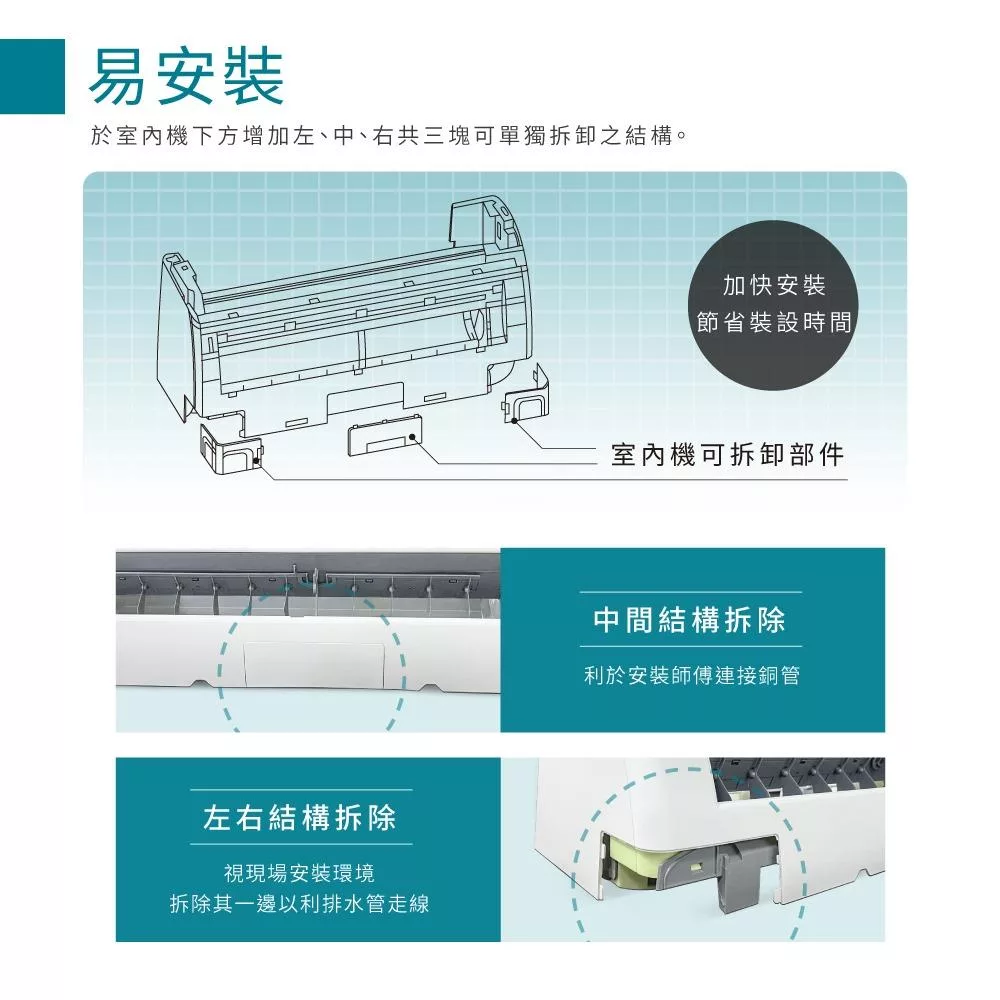 易安裝

於室內機下方增加左、中、右共三塊可單獨拆卸之結構。

加快安裝
節省裝設時間

室內機可拆卸部件

中間結構拆除

利於安裝師傅連接銅管

左右結構拆除

視現場安裝環境
拆除其一邊以利排水管走線