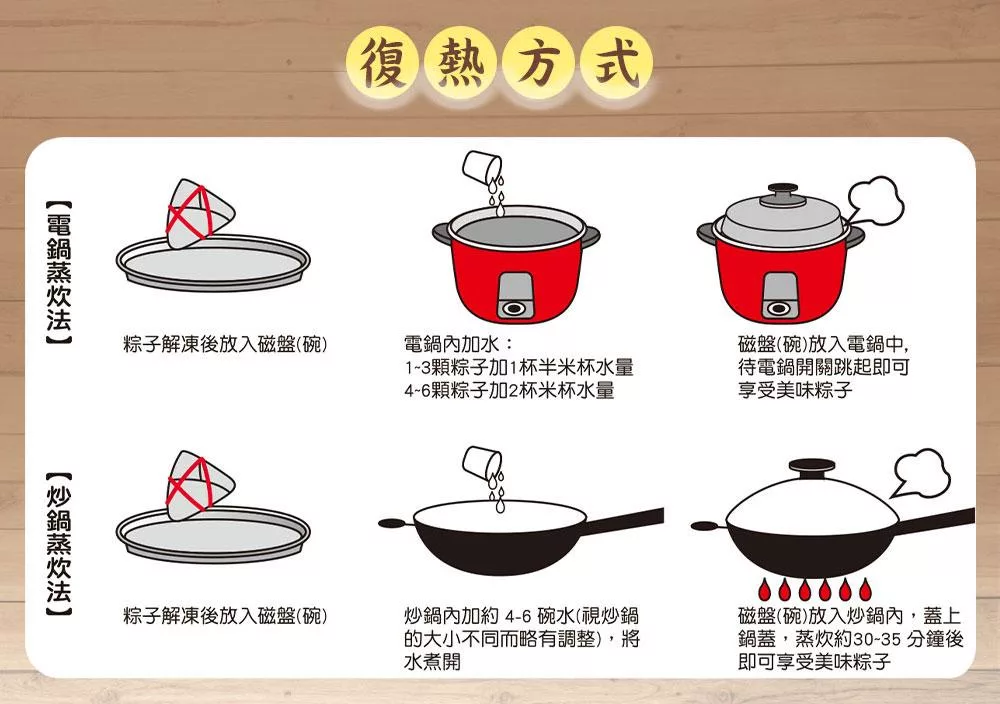 復熱方式

【電鍋蒸炊法】

粽子解凍後放入磁盤(碗)

電鍋內加水：
1~3顆粽子加1杯半米杯水量
4~6顆粽子加2杯米杯水量

磁盤(碗)放入電鍋中，
待電鍋開關跳起即可
享受美味粽子

【炒鍋蒸炊法】

粽子解凍後放入磁盤(碗)

炒鍋內加約 4-6 碗水(視炒鍋的大小不同而略有調整)，將水煮開

磁盤(碗)放入炒鍋內，蓋上鍋蓋，蒸炊約30-35 分鐘後即可享受美味粽子