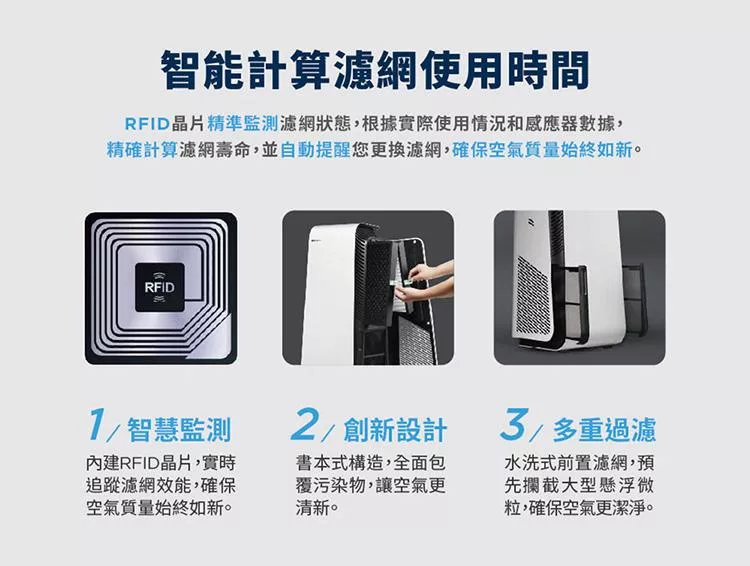 智能計算濾網使用時間

RFID晶片精準監測濾網狀態，根據實際使用情況和感應器數據，精確計算濾網壽命，並自動提醒您更換濾網，確保空氣質量始終如新。

RFID

1/ 智慧監測

內建RFID晶片，實時追蹤濾網效能，確保空氣質量始終如新。

2/ 創新設計

書本式構造，全面包覆污染物，讓空氣更清新。

3/ 多重過濾

水洗式前置濾網，預先攔截大型懸浮微粒，確保空氣更潔淨。