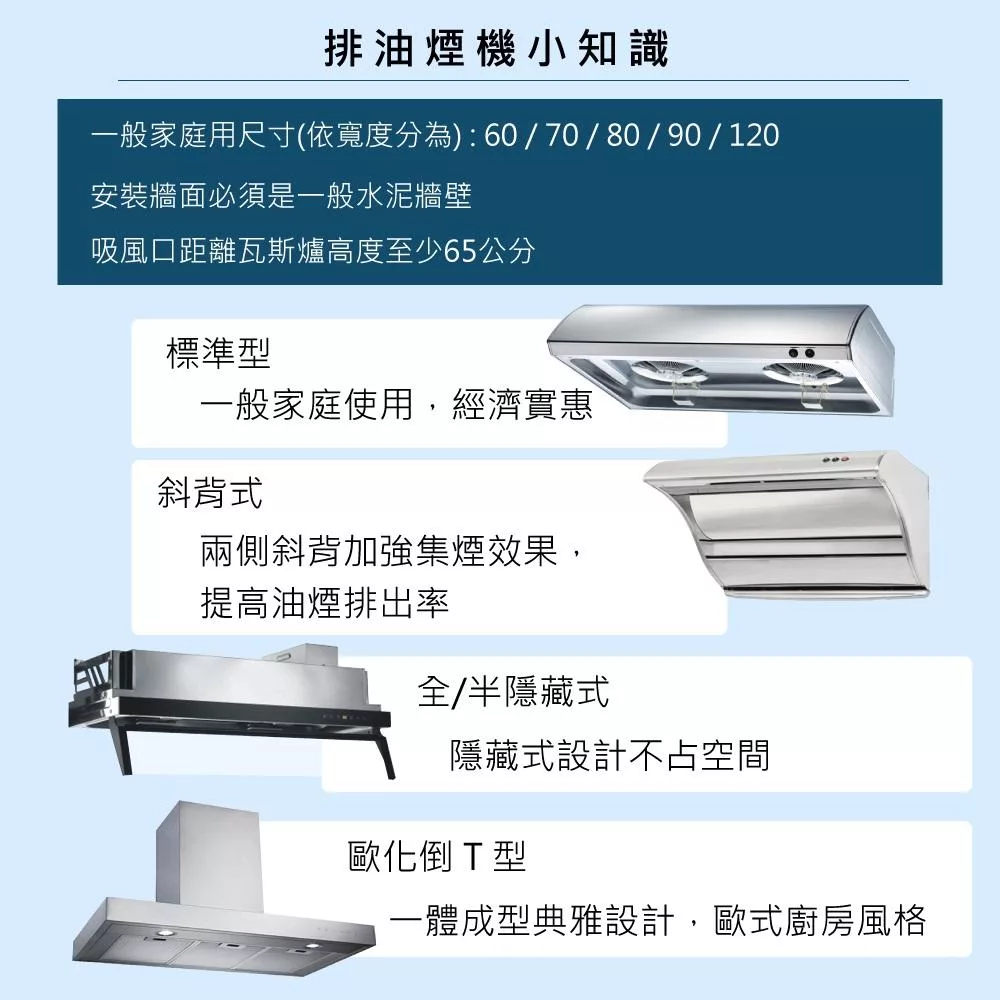 排油煙機小知識

一般家庭用尺寸(依寬度分為) : 60 / 70 / 80 / 90 / 120

安裝牆面必須是一般水泥牆壁

吸風口距離瓦斯爐高度至少65公分

標準型

一般家庭使用，經濟實惠

斜背式

兩側斜背加強集煙效果，提高油煙排出率

全/半隱藏式

隱藏式設計不占空間

歐化倒 T 型

一體成型典雅設計，歐式廚房風格