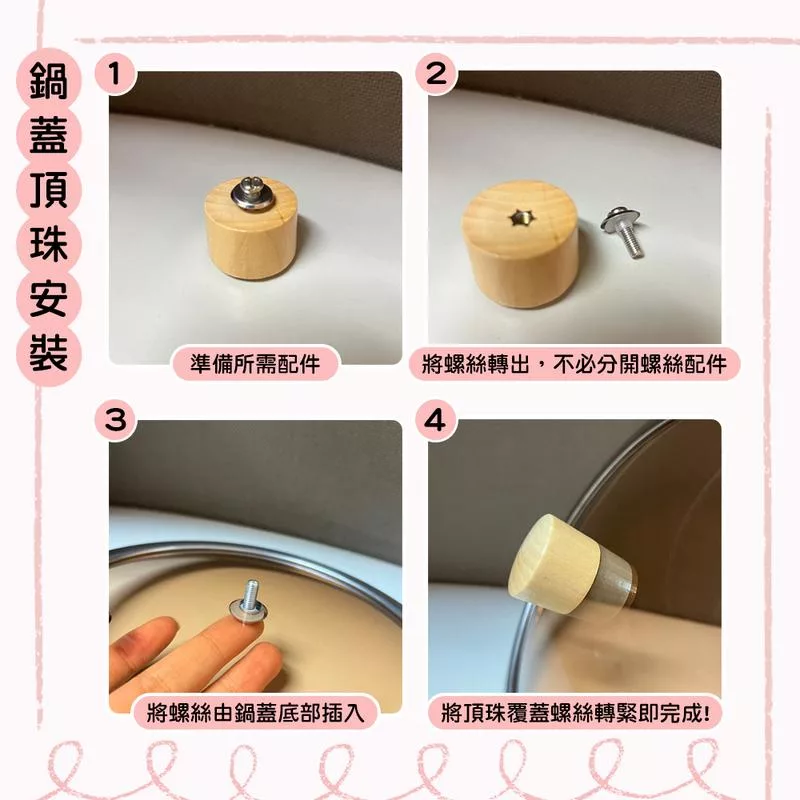 鍋蓋頂珠安裝

1
準備所需配件

2
將螺絲轉出，不必分開螺絲配件

3
將螺絲由鍋蓋底部插入

4
將頂珠覆蓋螺絲轉緊即完成!