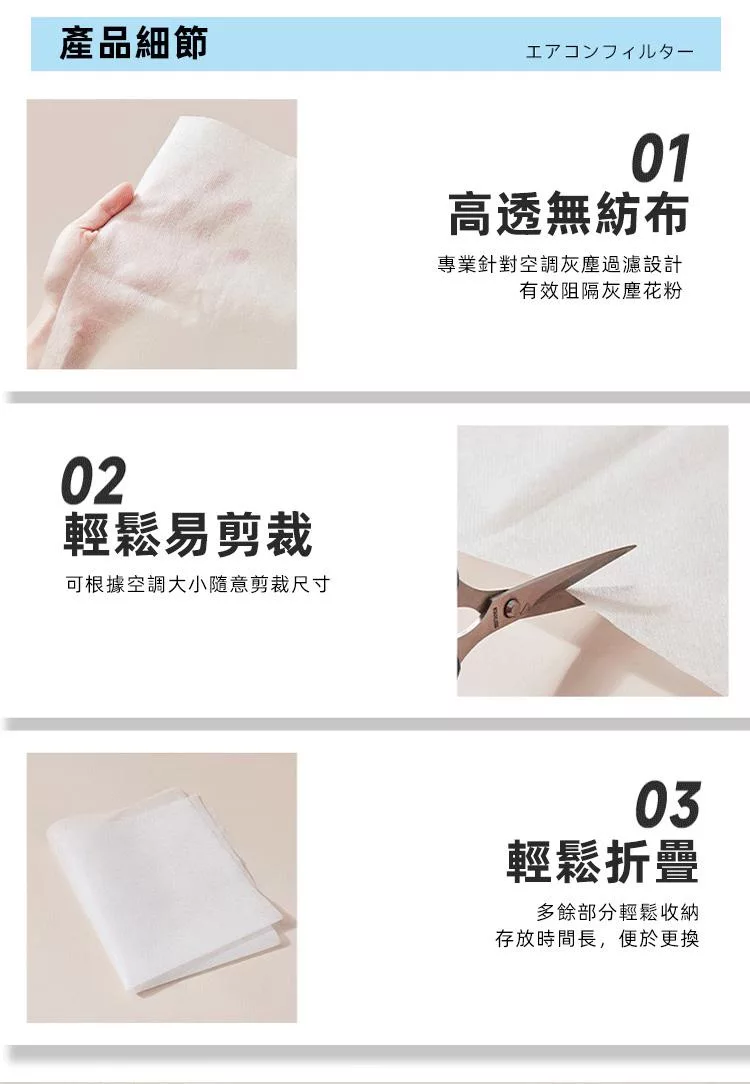 產品細節

エアコンフィルター

01
高透無紡布

專業針對空調灰塵過濾設計
有效阻隔灰塵花粉

02
輕鬆易剪裁

可根據空調大小隨意剪裁尺寸

03
輕鬆折疊

多餘部分輕鬆收納
存放時間長，便於更換