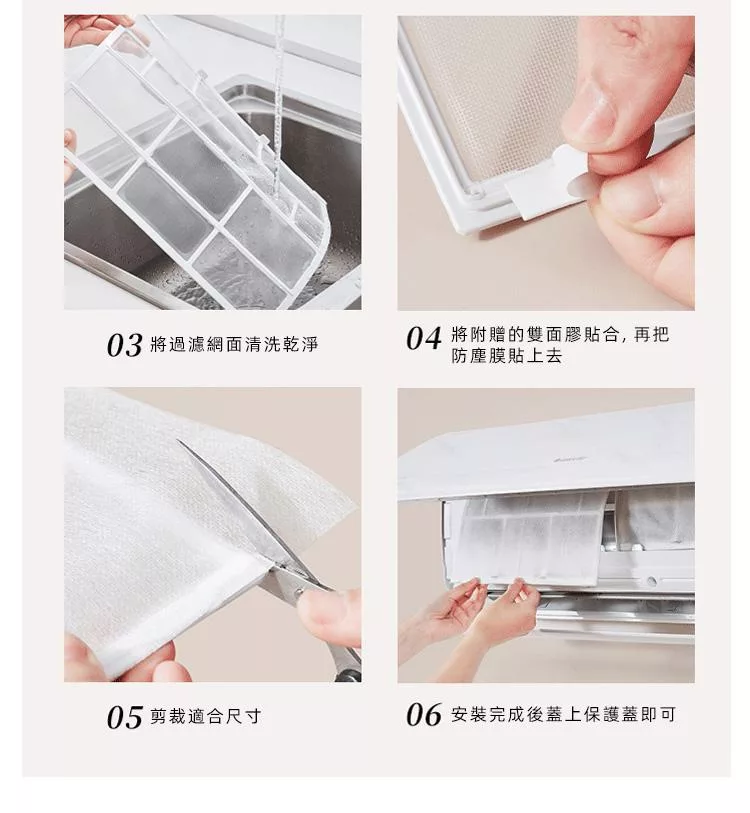 03 將過濾網面清洗乾淨

04 將附贈的雙面膠貼合，再把防塵膜貼上去

05 剪裁適合尺寸

06 安裝完成後蓋上保護蓋即可