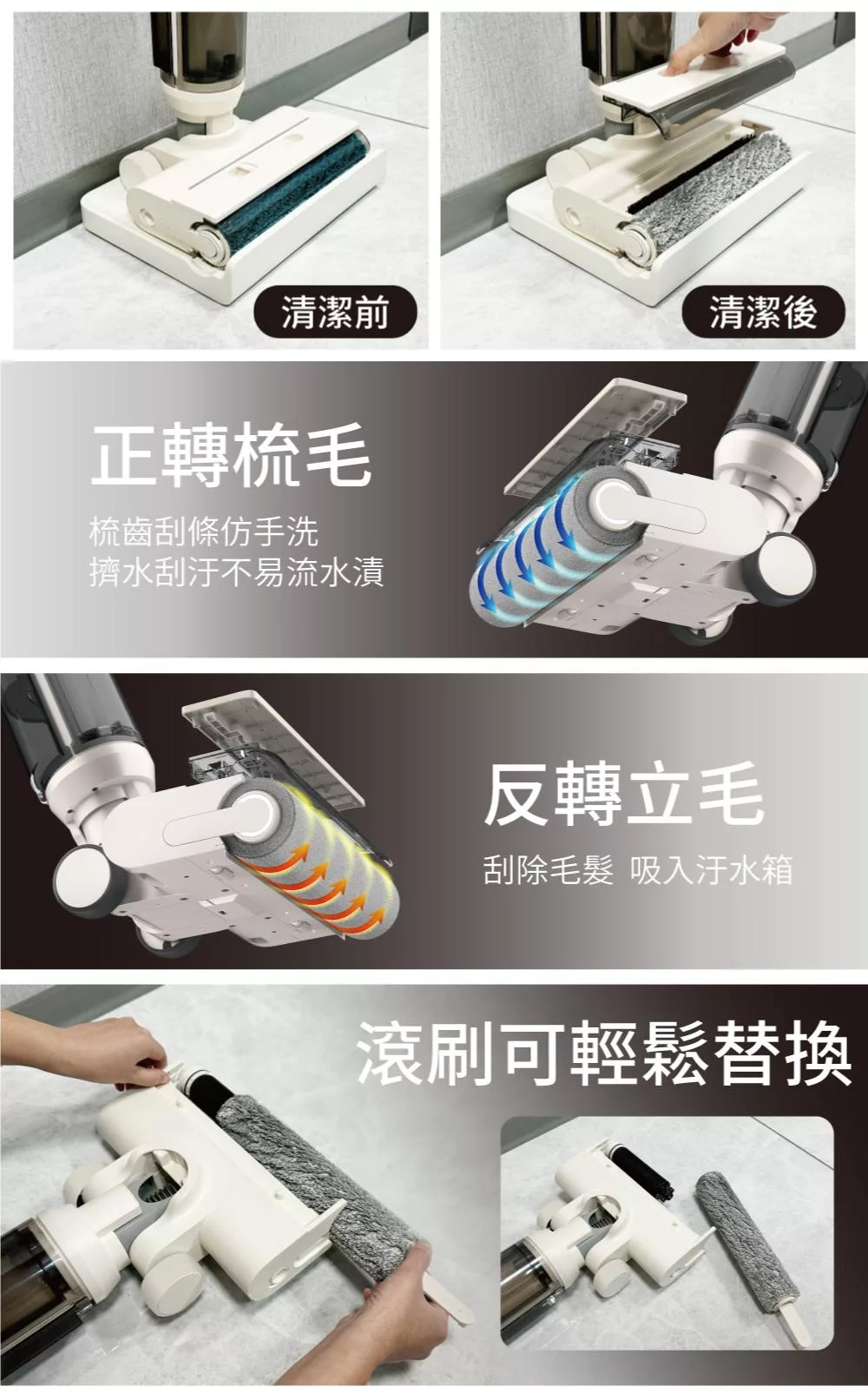 清潔前

清潔後

正轉梳毛

梳齒刮條仿手洗
擠水刮汙不易流水漬

反轉立毛

刮除毛髮 吸入汙水箱

滾刷可輕鬆替換