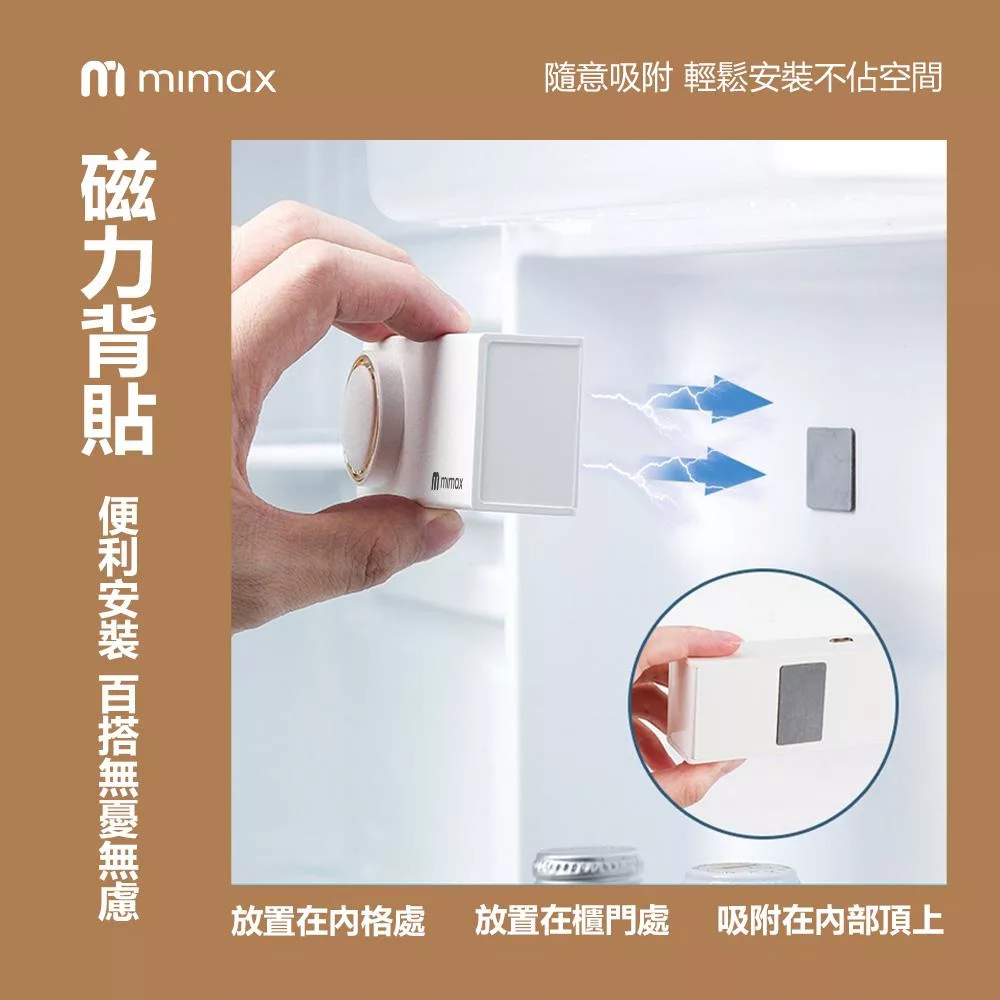 mimax

隨意吸附 輕鬆安裝不佔空間

磁力背貼

便利安裝 百搭無憂無慮

mimax

放置在內格處 放置在櫃門處 吸附在內部頂上