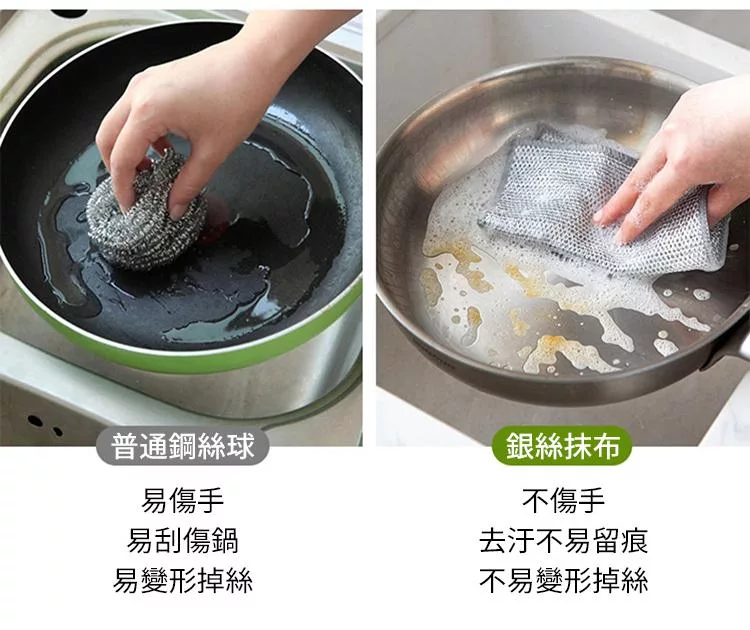 普通鋼絲球

易傷手
易刮傷鍋
易變形掉絲

銀絲抹布

不傷手
去汙不易留痕
不易變形掉絲