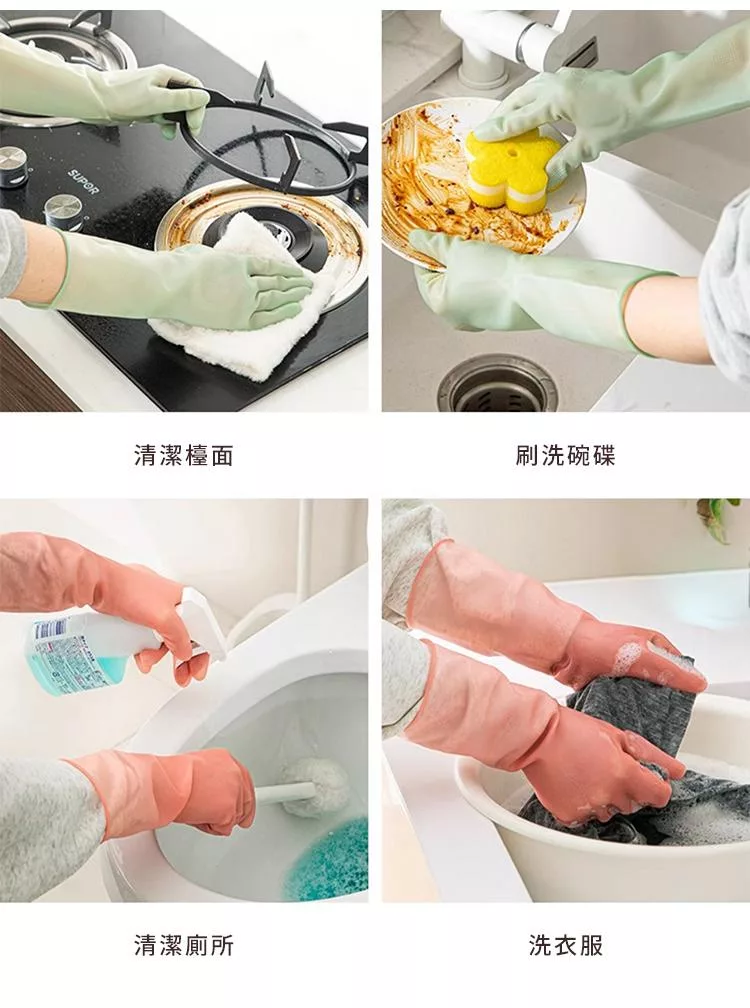 SUPOR

清潔檯面

刷洗碗碟

清潔廁所

洗衣服