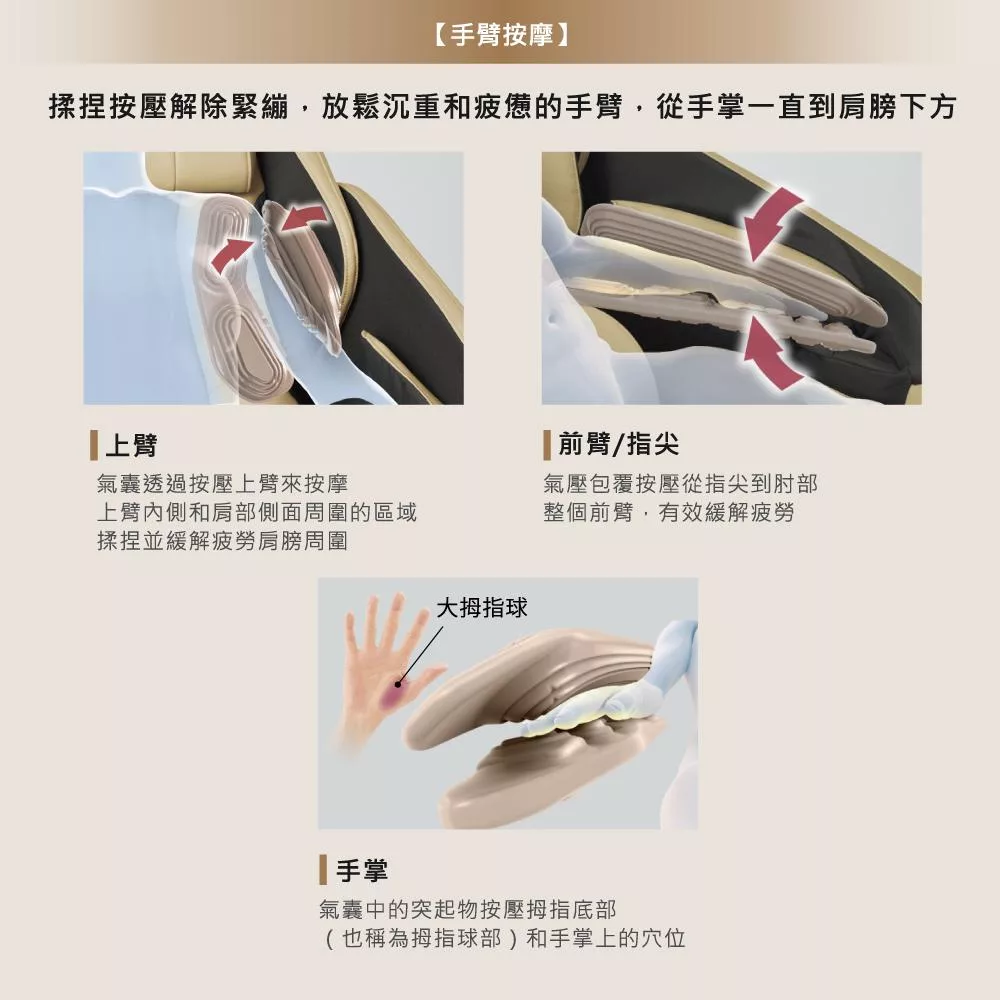 【手臂按摩】

揉捏按壓解除緊繃，放鬆沉重和疲憊的手臂，從手掌一直到肩膀下方

上臂

氣囊透過按壓上臂來按摩
上臂內側和肩部側面周圍的區域
揉捏並緩解疲勞肩膀周圍

前臂/指尖

氣壓包覆按壓從指尖到肘部
整個前臂，有效緩解疲勞

大拇指球

手掌

氣囊中的突起物按壓拇指底部
（也稱為拇指球部）和手掌上的穴位