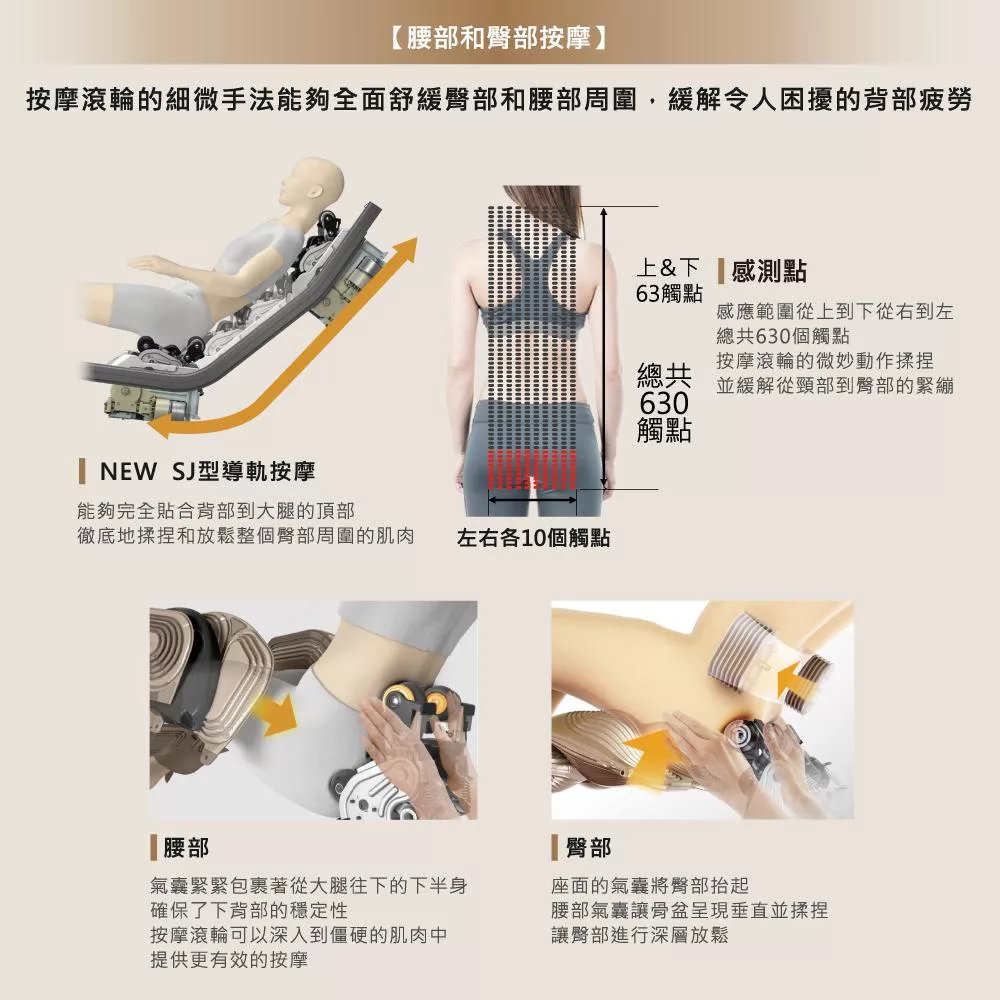 【腰部和臀部按摩】

按摩滾輪的細微手法能夠全面舒緩臀部和腰部周圍，緩解令人困擾的背部疲勞

NEW SJ型導軌按摩

能夠完全貼合背部到大腿的頂部
徹底地揉捏和放鬆整個臀部周圍的肌肉

上&下
63觸點

總共
630
觸點

左右各10個觸點

感測點

感應範圍從上到下從右到左
總共630個觸點
按摩滾輪的微妙動作揉捏
並緩解從頸部到臀部的緊繃

腰部

氣囊緊緊包裹著從大腿往下的下半身
確保了下背部的穩定性
按摩滾輪可以深入到僵硬的肌肉中
提供更有效的按摩

臀部

座面的氣囊將臀部抬起
腰部氣囊讓骨盆呈現垂直並揉捏
讓臀部進行深層放鬆