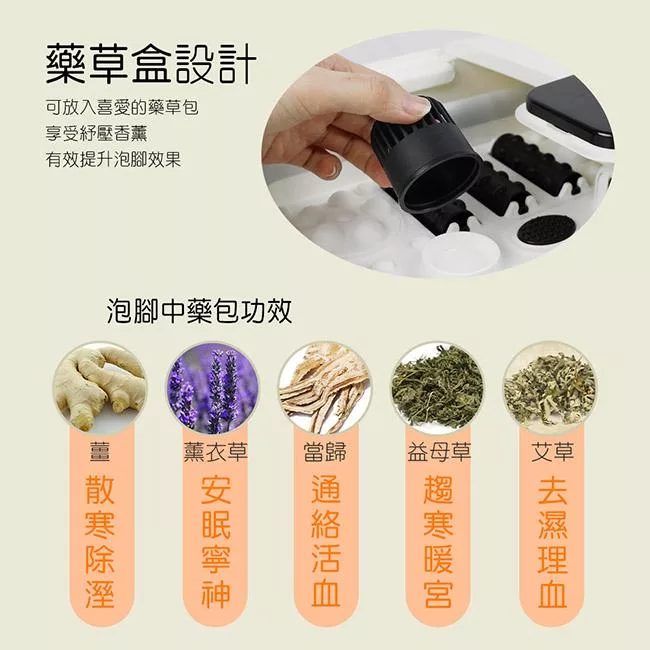 藥草盒設計

可放入喜愛的藥草包
享受紓壓香薰
有效提升泡腳效果

泡腳中藥包功效

薑
散寒除溼

薰衣草
安眠寧神

當歸
通絡活血

益母草
趨寒暖宮

艾草
去濕理血