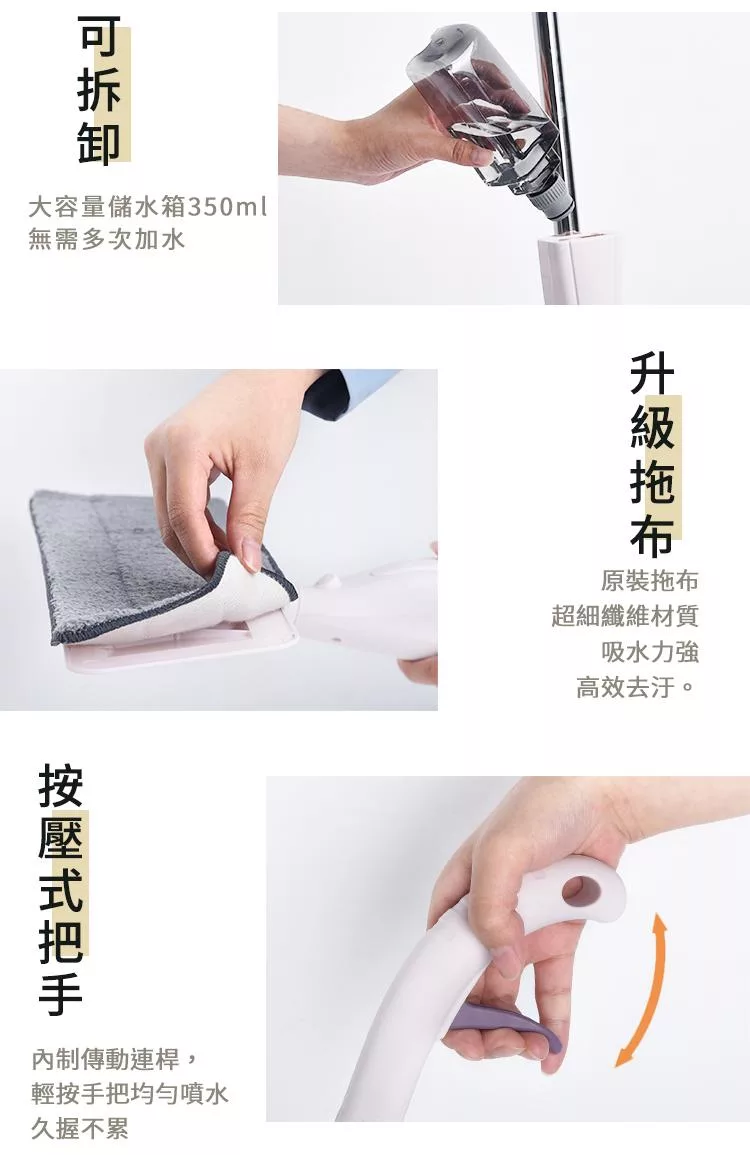 可拆卸

大容量儲水箱350ml
無需多次加水

升級拖布

原裝拖布
超細纖維材質
吸水力強
高效去汙。

按壓式把手

內制傳動連桿，
輕按手把均勻噴水
久握不累