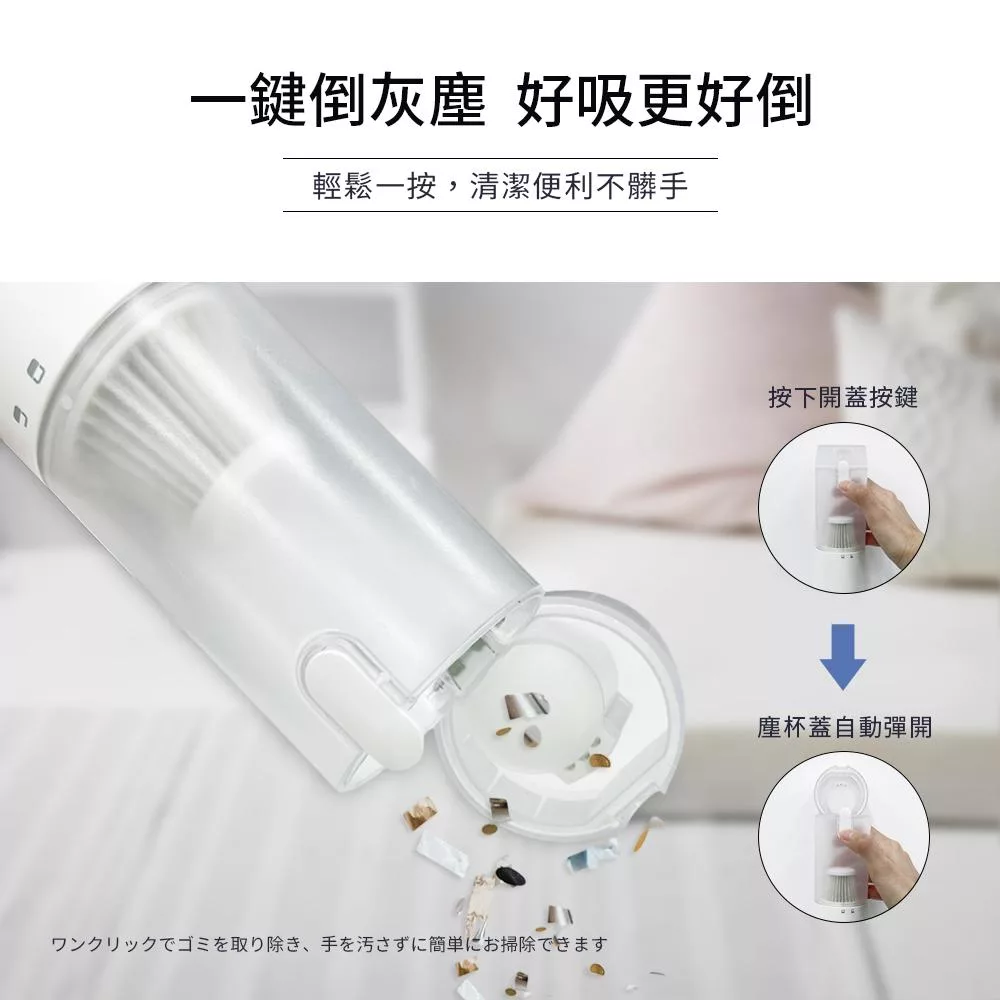 一鍵倒灰塵 好吸更好倒

輕鬆一按，清潔便利不髒手

按下開蓋按鍵

塵杯蓋自動彈開

ワンクリックでゴミを取り除き、手を汚さずに簡単にお掃除できます